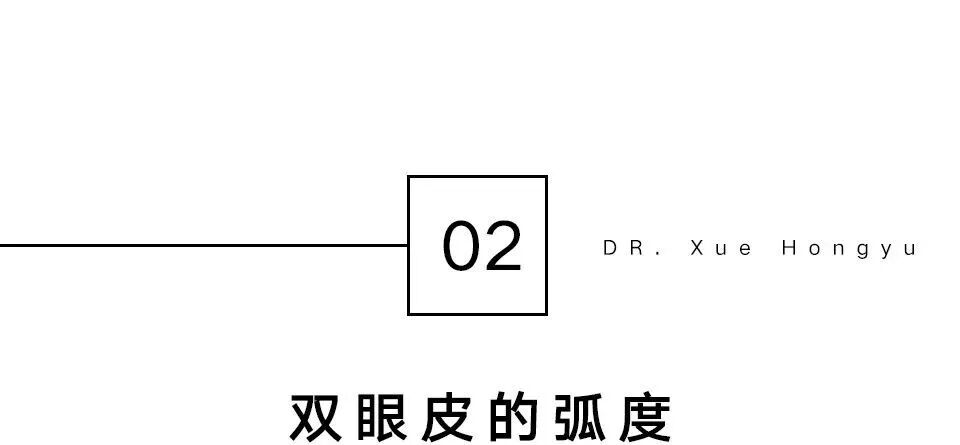 02

DR. Xue Hongyu

双眼皮的弧度