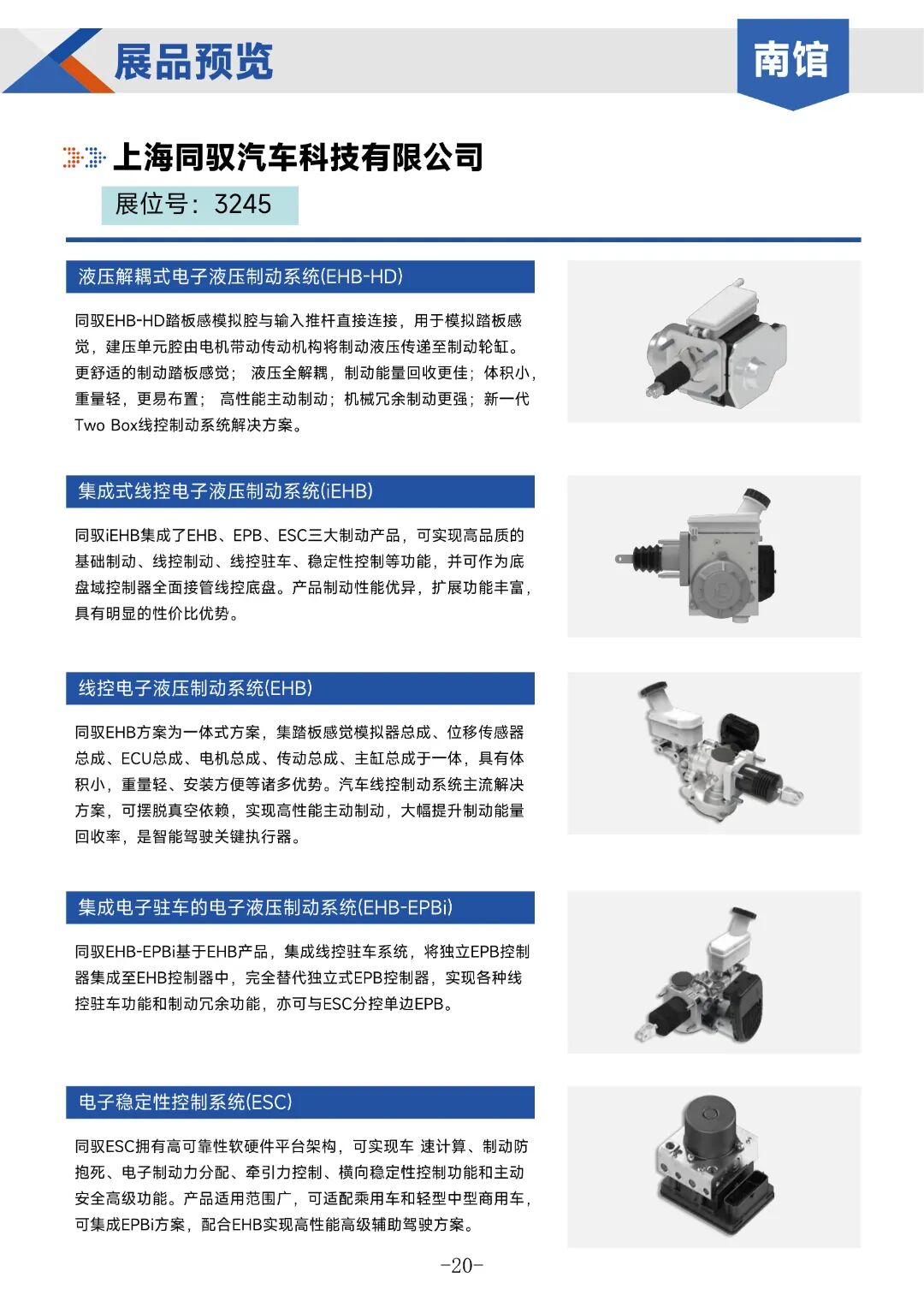 展品预览

南馆

上海同驭汽车科技有限公司

展位号：3245

液压解耦式电子液压制动系统(EHB-HD)

同驭EHB-HD踏板感模拟腔与输入推杆直接连接，用于模拟踏板感觉，建压单元腔由电机带动传动机构将制动液压传递至制动轮缸。更舒适的制动踏板感觉； 液压全解耦，制动能量回收更佳；体积小，重量轻，更易布置； 高性能主动制动；机械冗余制动更强；新一代Two Box线控制动系统解决方案。

集成式线控电子液压制动系统(iEHB)

同驭iEHB集成了EHB、EPB、ESC三大制动产品，可实现高品质的基础制动、线控制动、线控驻车、稳定性控制等功能，并可作为底盘域控制器全面接管线控底盘。产品制动性能优异，扩展功能丰富，具有明显的性价比优势。

线控电子液压制动系统(EHB)

同驭EHB方案为一体式方案，集踏板感觉模拟器总成、位移传感器总成、ECU总成、电机总成、传动总成、主缸总成于一体，具有体积小，重量轻、安装方便等诸多优势。汽车线控制动系统主流解决方案，可摆脱真空依赖，实现高性能主动制动，大幅提升制动能量回收率，是智能驾驶关键执行器。

集成电子驻车的电子液压制动系统(EHB-EPBi)

同驭EHB-EPBi基于EHB产品，集成线控驻车系统，将独立EPB控制器集成至EHB控制器中，完全替代独立式EPB控制器，实现各种线控驻车功能和制动冗余功能，亦可与ESC分控单边EPB。

电子稳定性控制系统(ESC)

同驭ESC拥有高可靠性软硬件平台架构，可实现车 速计算、制动防抱死、电子制动力分配、牵引力控制、横向稳定性控制功能和主动安全高级功能。产品适用范围广，可适配乘用车和轻型中型商用车，可集成EPBi方案，配合EHB实现高性能高级辅助驾驶方案。

-20-