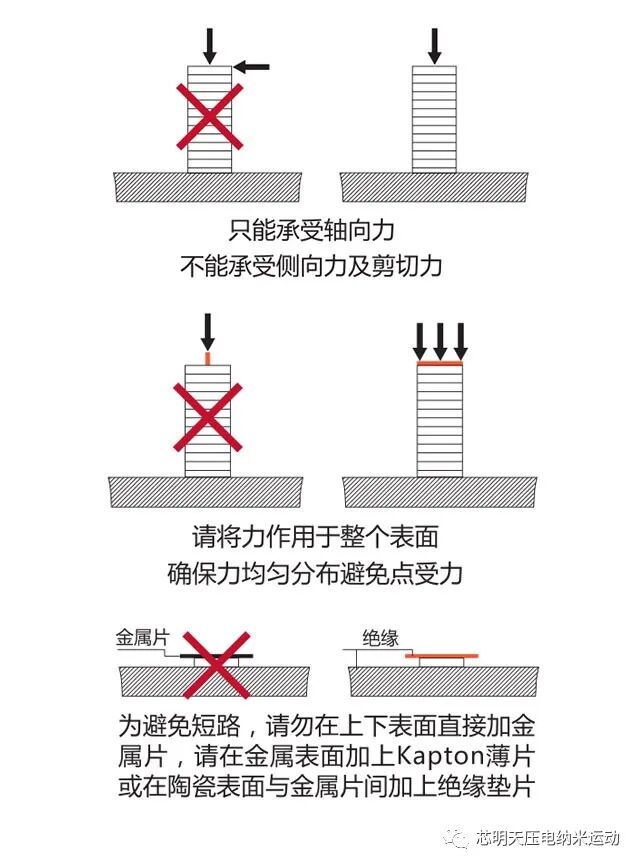 只能承受轴向力
不能承受侧向力及剪切力

请将力作用于整个表面
确保力均匀分布避免点受力

金属片

绝缘

为避免短路，请勿在上下表面直接加金属片，请在金属表面加上Kapton薄片或在陶瓷表面与金属片间加上绝缘垫片

芯明天压电纳米运动