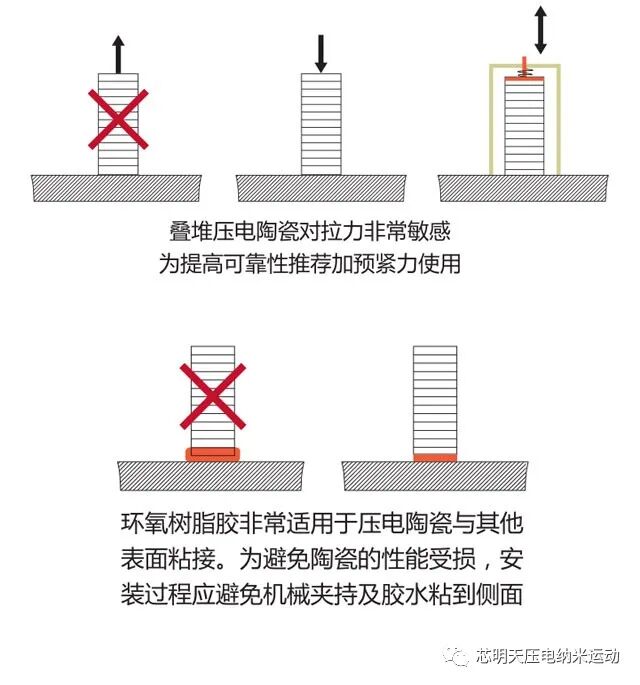 叠堆压电陶瓷对拉力非常敏感
为提高可靠性推荐加预紧力使用

环氧树脂胶非常适用于压电陶瓷与其他表面粘接。为避免陶瓷的性能受损，安装过程应避免机械夹持及胶水粘到侧面

芯明天压电纳米运动