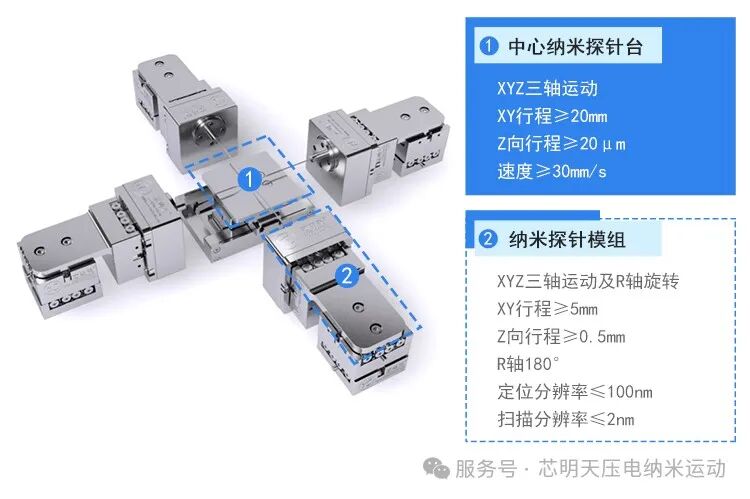 1

2

1 中心纳米探针台

XYZ三轴运动
XY行程≥20mm
Z向行程≥20μm
速度≥30mm/s

2 纳米探针模组

XYZ三轴运动及R轴旋转
XY行程≥5mm
Z向行程≥0.5mm
R轴180°
定位分辨率≤100nm
扫描分辨率≤2nm

服务号 · 芯明天压电纳米运动