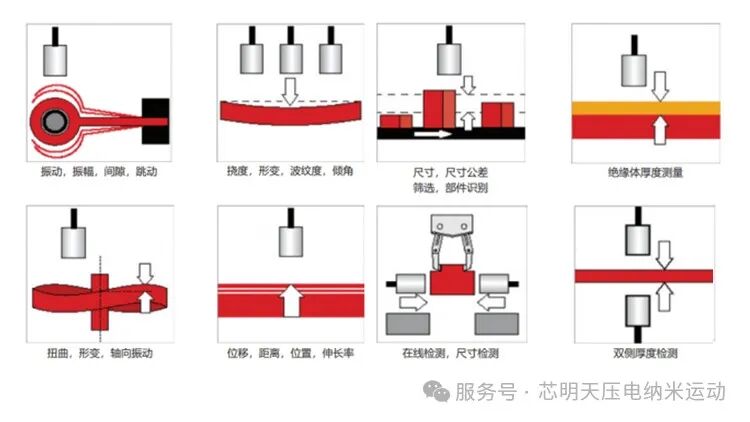 振动，振幅，间隙，跳动

挠度，形变，波纹度，倾角

尺寸，尺寸公差
筛选，部件识别

绝缘体厚度测量

扭曲，形变，轴向振动

位移，距离，位置，伸长率

在线检测，尺寸检测

双侧厚度检测

服务号 · 芯明天压电纳米运动