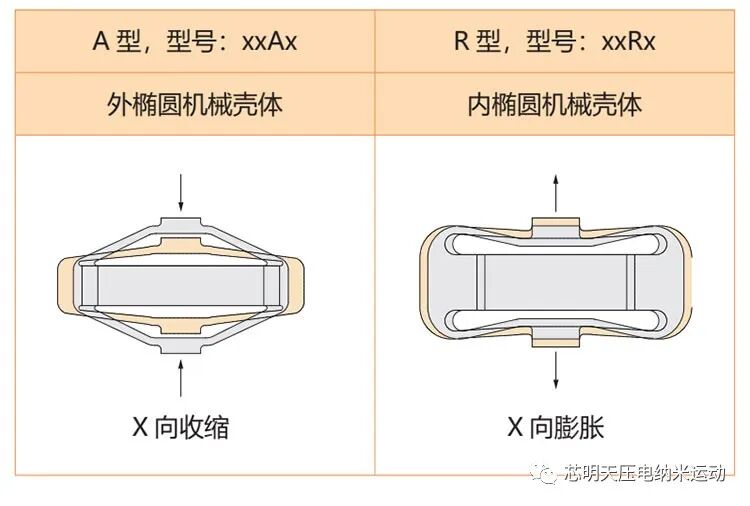 | A 型，型号：xxAx | R 型，型号：xxRx |
|---|---|
| 外椭圆机械壳体 | 内椭圆机械壳体 |
| X 向收缩 | X 向膨胀 |

芯明天压电纳米运动