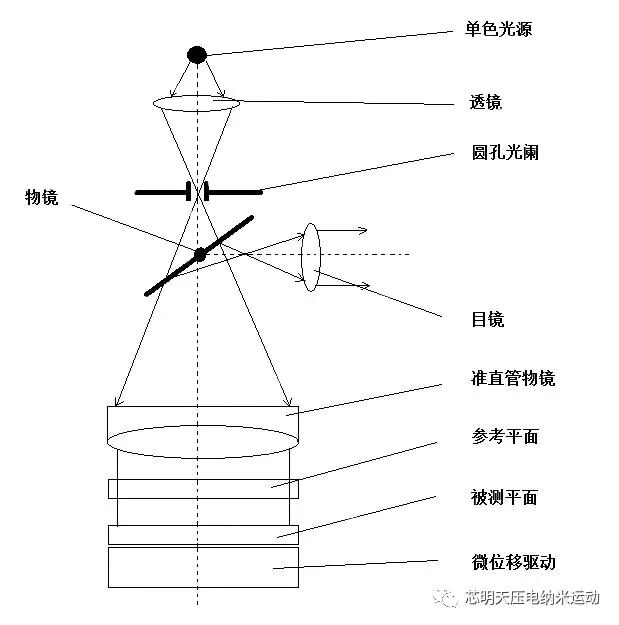 单色光源
透镜
圆孔光阑
物镜
目镜
准直管物镜
参考平面
被测平面
微位移驱动
芯明天压电纳米运动