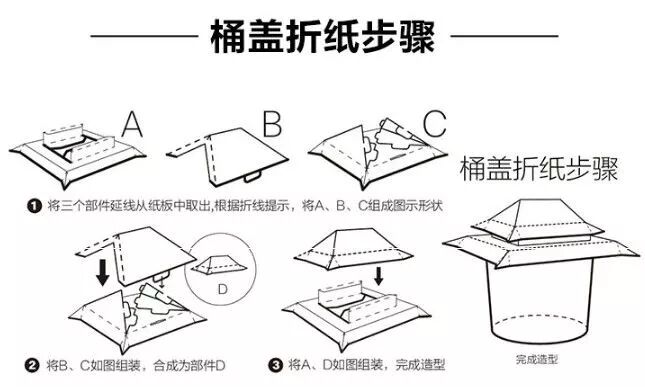 桶盖折纸步骤

A

B

C

桶盖折纸步骤

❶ 将三个部件延线从纸板中取出,根据折线提示，将A、B、C组成图示形状

D

❷ 将B、C如图组装，合成为部件D

❸ 将A、D如图组装，完成造型

完成造型