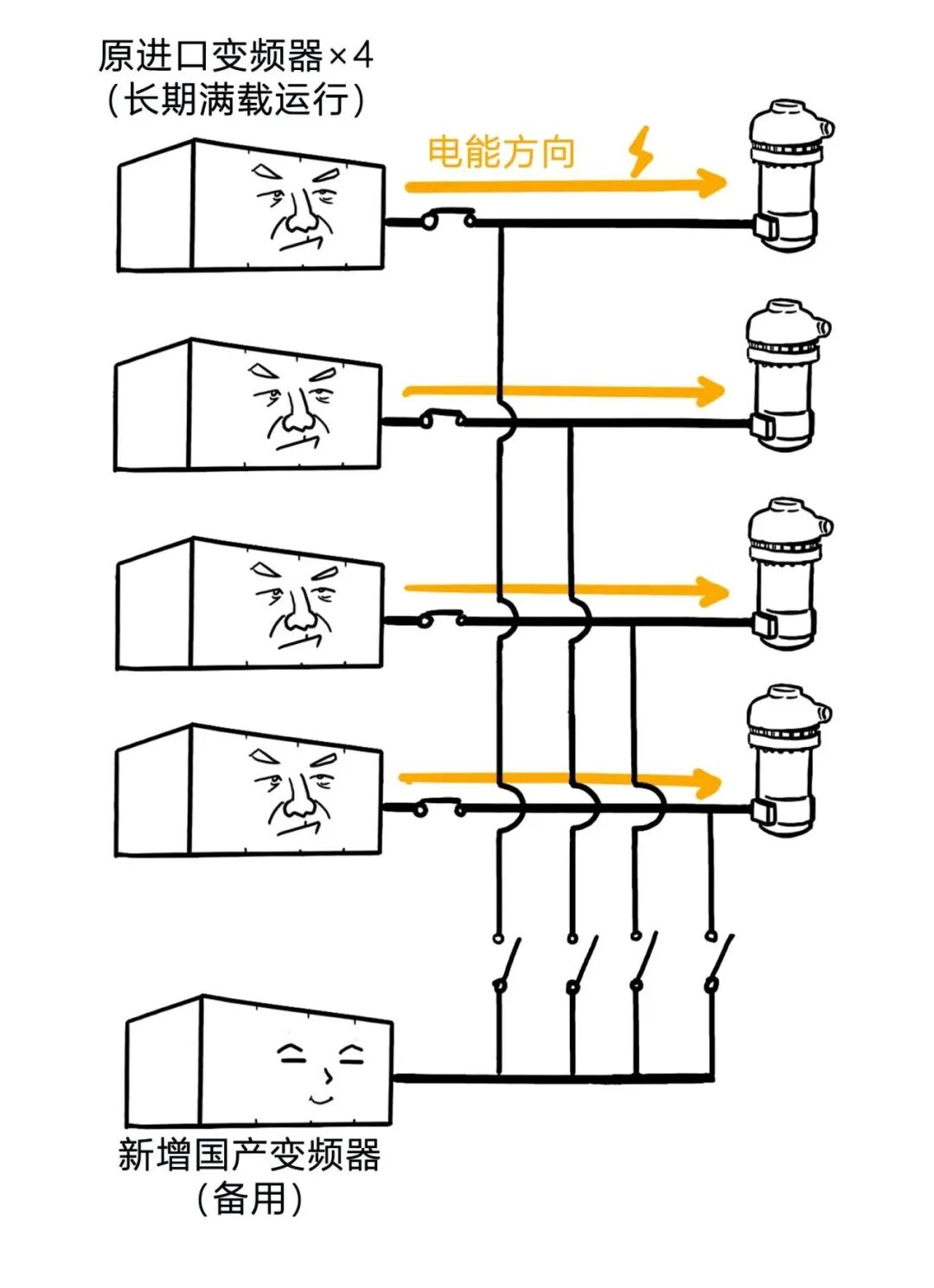 原进口变频器×4
（长期满载运行）

电能方向

新增国产变频器
（备用）