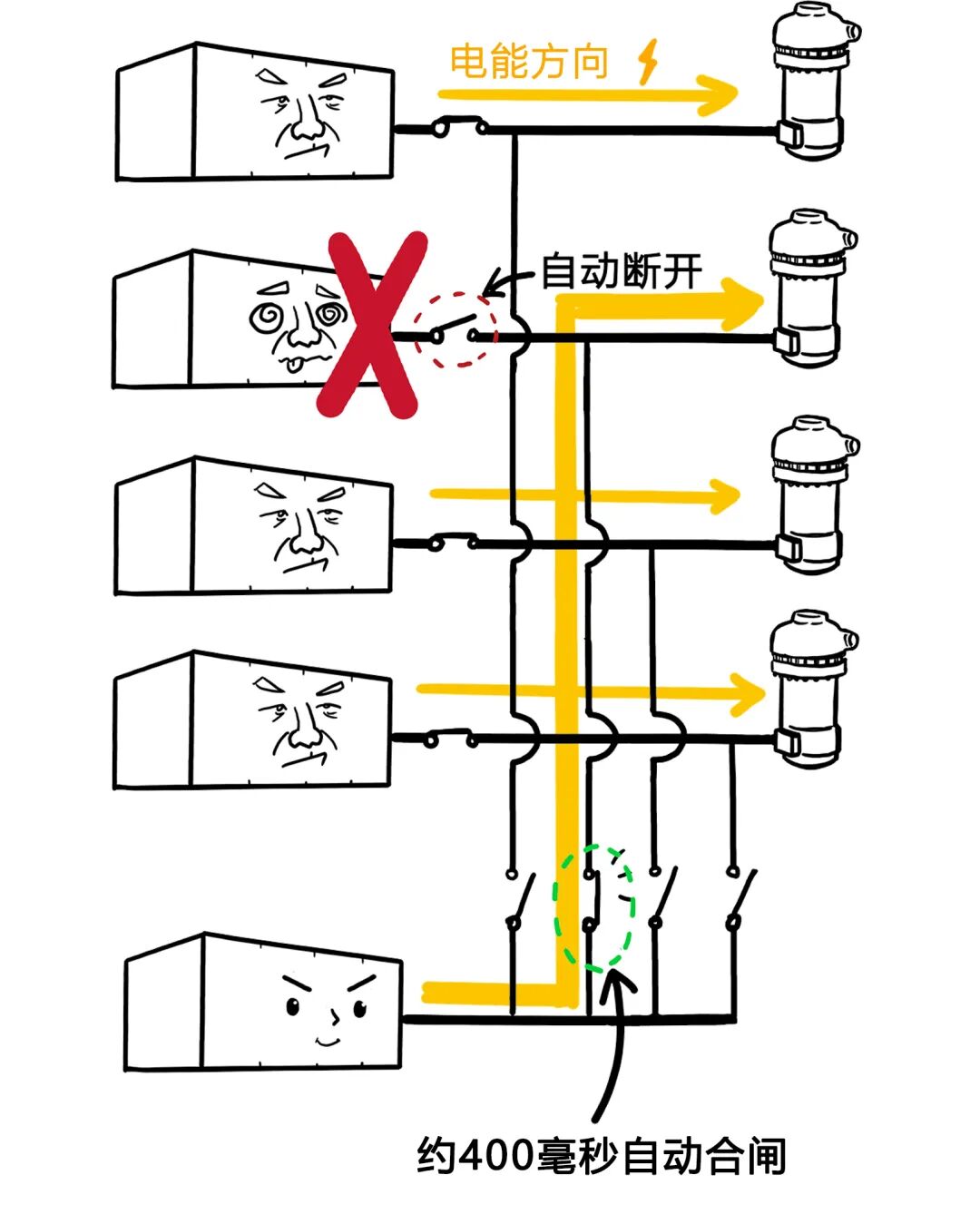 电能方向

自动断开

约400毫秒自动合闸