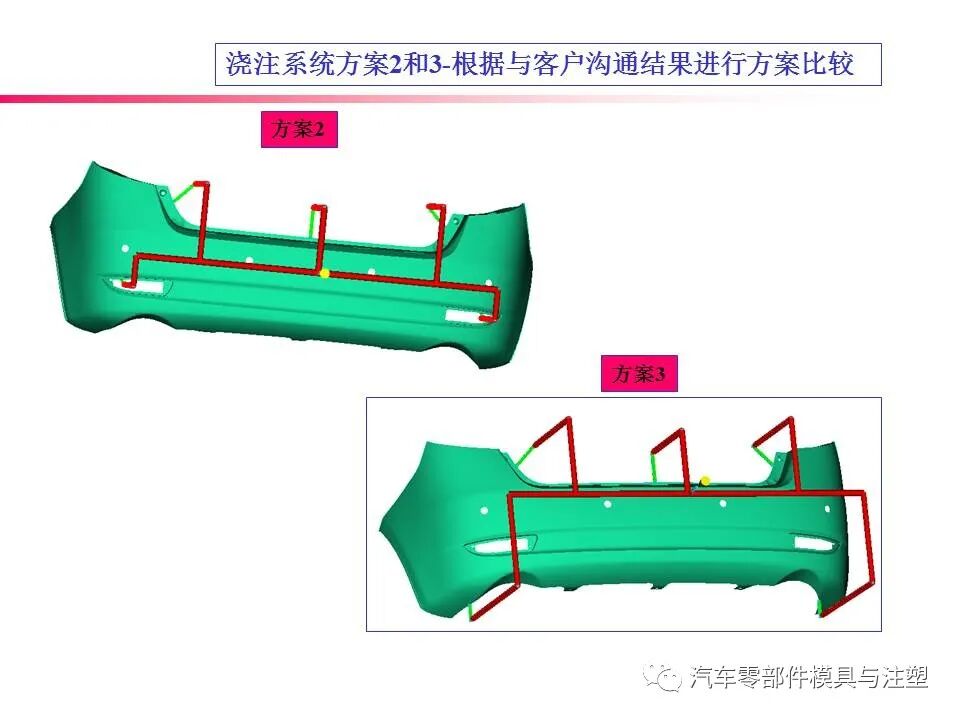 浇注系统方案2和3-根据与客户沟通结果进行方案比较

方案2

方案3

汽车零部件模具与注塑