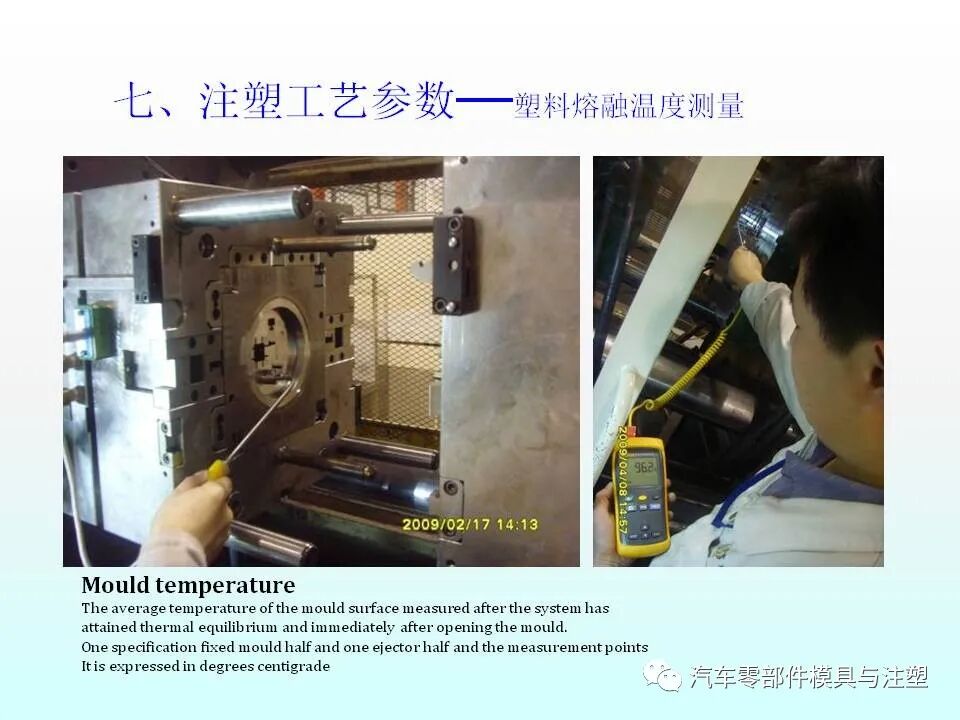 七、注塑工艺参数—塑料熔融温度测量

2009/02/17 14:13

2009/04/08 14:57

96.2

Mould temperature

The average temperature of the mould surface measured after the system has attained thermal equilibrium and immediately after opening the mould.
One specification fixed mould half and one ejector half and the measurement points
It is expressed in degrees centigrade

汽车零部件模具与注塑