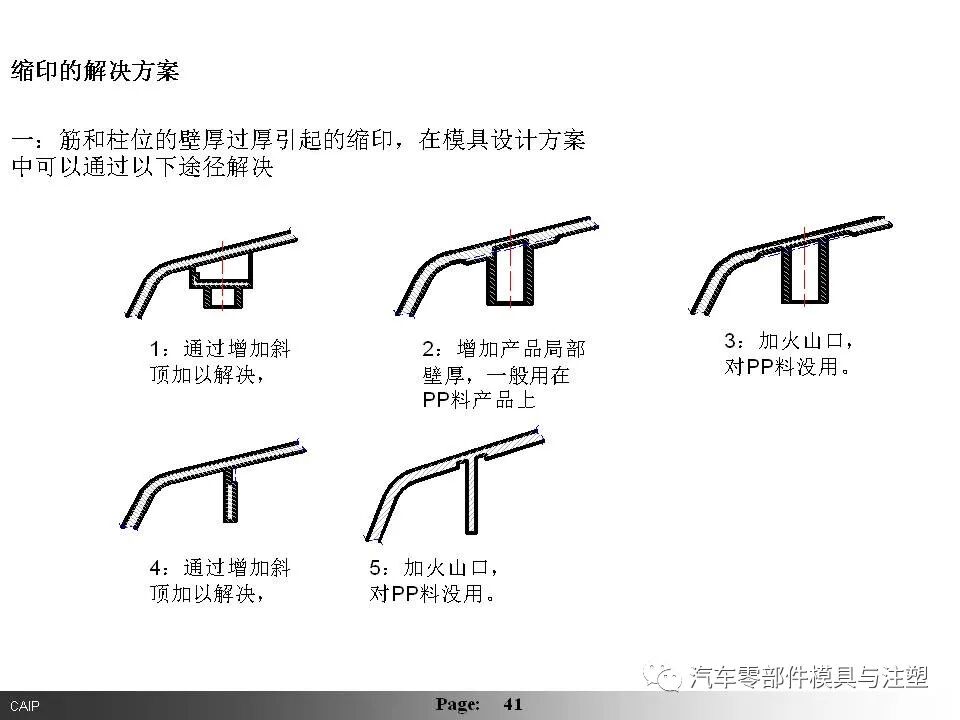 缩印的解决方案

一：筋和柱位的壁厚过厚引起的缩印，在模具设计方案中可以通过以下途径解决

1：通过增加斜顶加以解决，

2：增加产品局部壁厚，一般用在PP料产品上

3：加火山口，对PP料没用。

4：通过增加斜顶加以解决，

5：加火山口，对PP料没用。

汽车零部件模具与注塑

CAIP

Page: 41