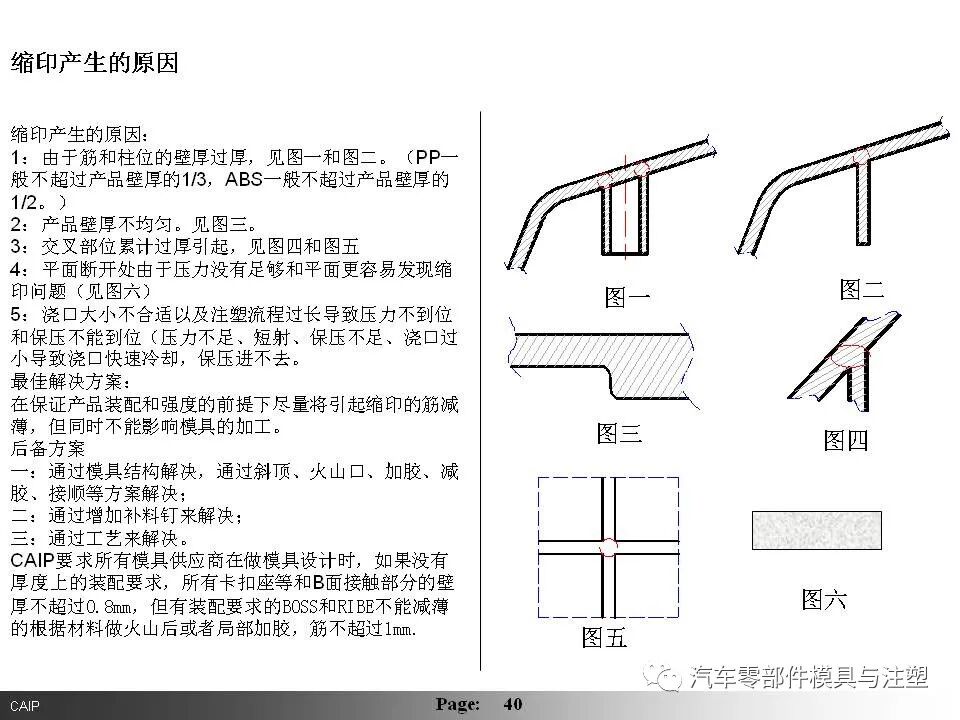 缩印产生的原因

缩印产生的原因：
1：由于筋和柱位的壁厚过厚，见图一和图二。（PP一般不超过产品壁厚的1/3，ABS一般不超过产品壁厚的1/2。）
2：产品壁厚不均匀。见图三。
3：交叉部位累计过厚引起，见图四和图五
4：平面断开处由于压力没有足够和平面更容易发现缩印问题（见图六）
5：浇口大小不合适以及注塑流程过长导致压力不到位和保压不能到位（压力不足、短射、保压不足、浇口过小导致浇口快速冷却，保压进不去。
最佳解决方案：
在保证产品装配和强度的前提下尽量将引起缩印的筋减薄，但同时不能影响模具的加工。
后备方案
一：通过模具结构解决，通过斜顶、火山口、加胶、减胶、接顺等方案解决；
二：通过增加补料钉来解决；
三：通过工艺来解决。
CAIP要求所有模具供应商在做模具设计时，如果没有厚度上的装配要求，所有卡扣座等和B面接触部分的壁厚不超过0.8mm，但有装配要求的BOSS和RIBE不能减薄的根据材料做火山后或者局部加胶，筋不超过1mm.

图一
图二
图三
图四
图五
图六

汽车零部件模具与注塑

CAIP
Page: 40