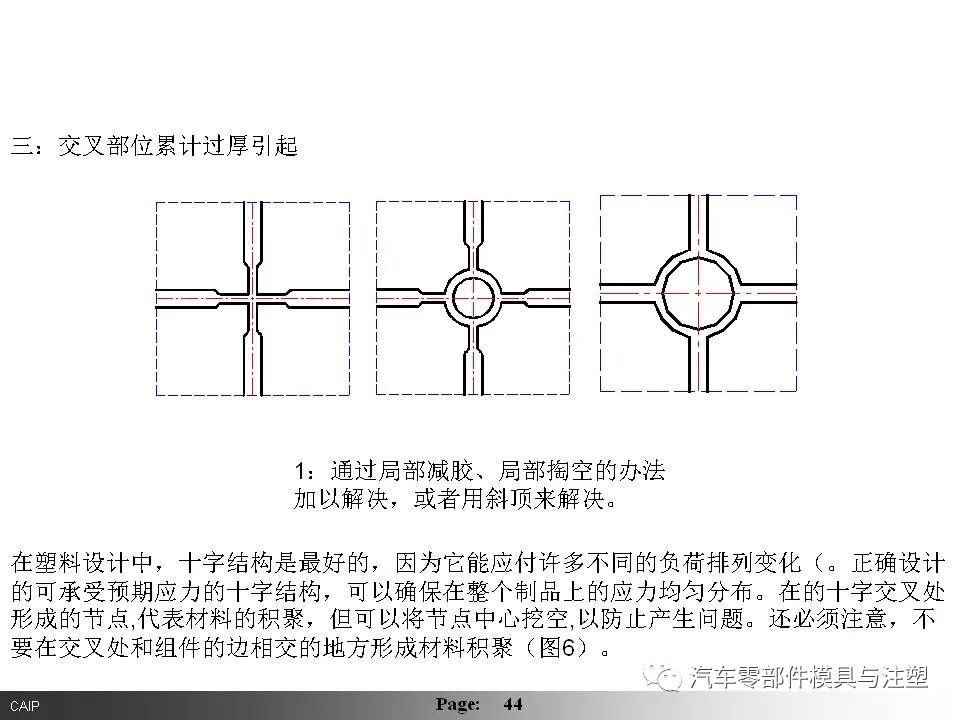 三：交叉部位累计过厚引起

1：通过局部减胶、局部掏空的办法加以解决，或者用斜顶来解决。

在塑料设计中，十字结构是最好的，因为它能应付许多不同的负荷排列变化（。正确设计的可承受预期应力的十字结构，可以确保在整个制品上的应力均匀分布。在的十字交叉处形成的节点,代表材料的积聚，但可以将节点中心挖空,以防止产生问题。还必须注意，不要在交叉处和组件的边相交的地方形成材料积聚（图6）。

汽车零部件模具与注塑

CAIP

Page: 44