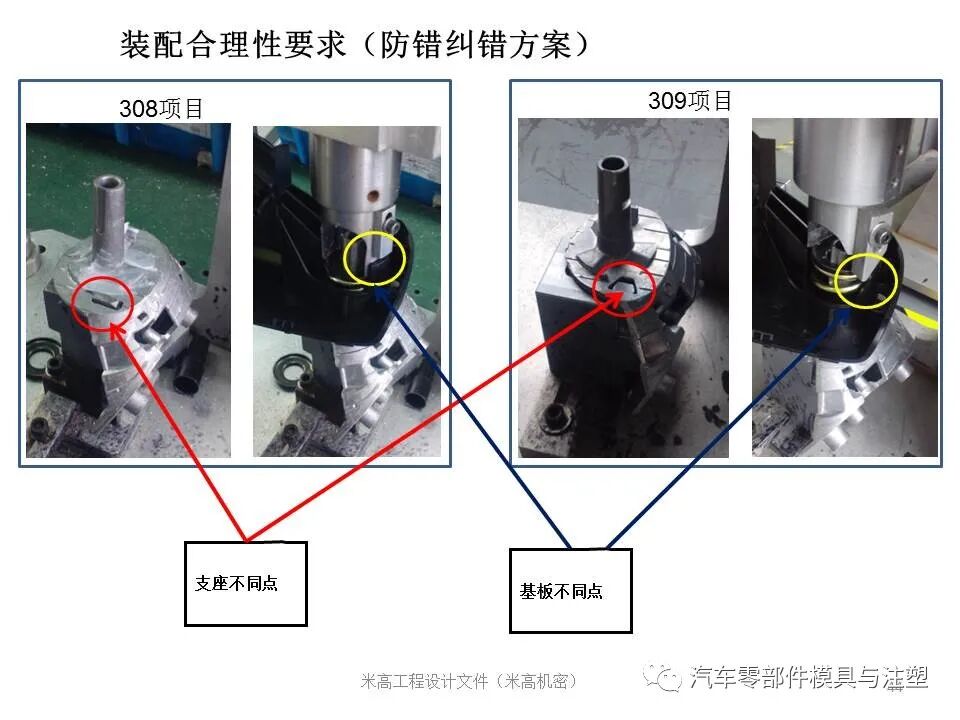 装配合理性要求（防错纠错方案）

308项目

309项目

支座不同点

基板不同点

米高工程设计文件（米高机密）

汽车零部件模具与注塑