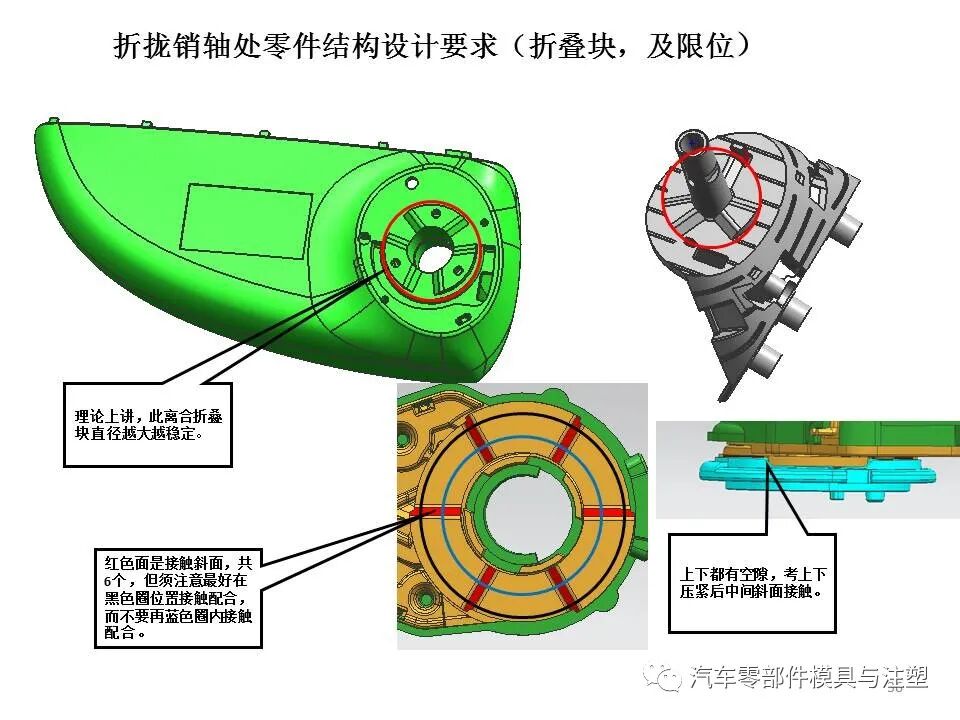 折拢销轴处零件结构设计要求（折叠块，及限位）

理论上讲，此离合折叠块直径越大越稳定。

红色面是接触斜面，共6个，但须注意最好在黑色圈位置接触配合，而不要再蓝色圈内接触配合。

上下都有空隙，考上下压紧后中间斜面接触。

汽车零部件模具与注塑