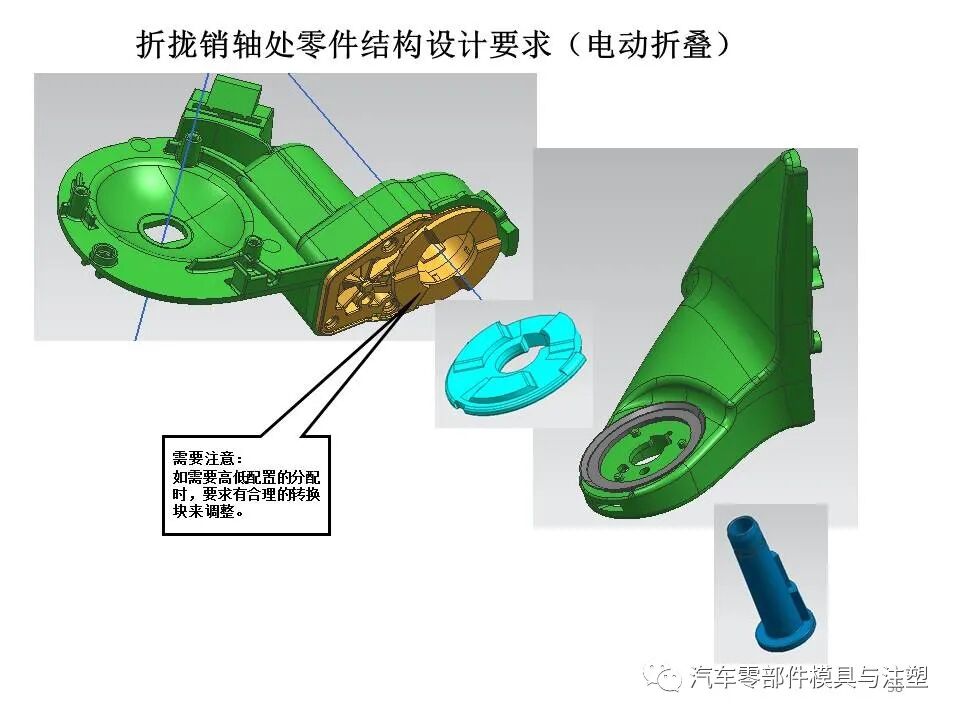 折拢销轴处零件结构设计要求（电动折叠）

需要注意：
如需要高低配置的分配时，要求有合理的转换块来调整。

汽车零部件模具与注塑