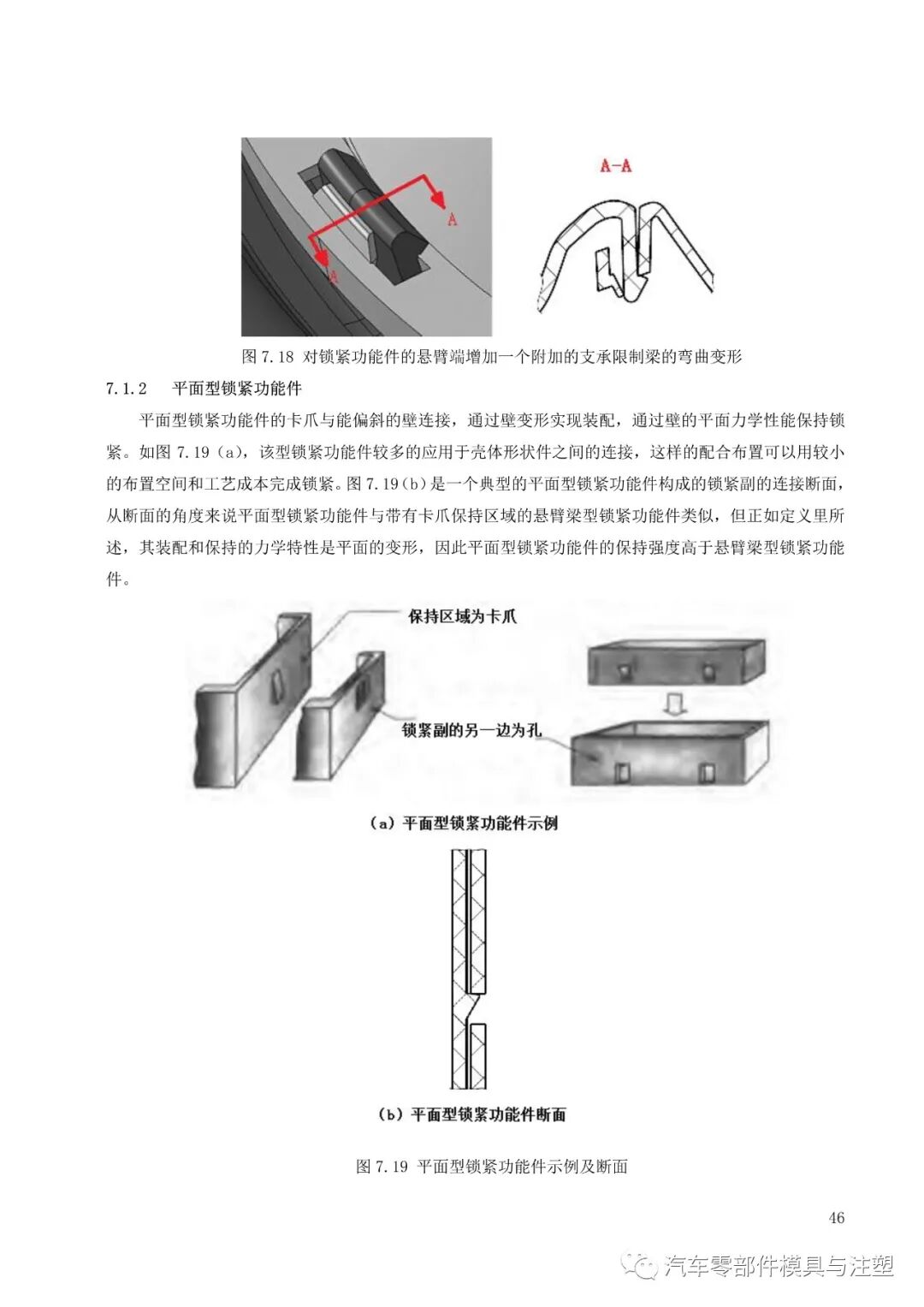 A
A
A-A

图 7.18 对锁紧功能件的悬臂端增加一个附加的支承限制梁的弯曲变形

7.1.2 平面型锁紧功能件

平面型锁紧功能件的卡爪与能偏斜的壁连接，通过壁变形实现装配，通过壁的平面力学性能保持锁紧。如图 7.19（a），该型锁紧功能件较多的应用于壳体形状件之间的连接，这样的配合布置可以用较小的布置空间和工艺成本完成锁紧。图 7.19（b）是一个典型的平面型锁紧功能件构成的锁紧副的连接断面，从断面的角度来说平面型锁紧功能件与带有卡爪保持区域的悬臂梁型锁紧功能件类似，但正如定义里所述，其装配和保持的力学特性是平面的变形，因此平面型锁紧功能件的保持强度高于悬臂梁型锁紧功能件。

保持区域为卡爪
锁紧副的另一边为孔

（a）平面型锁紧功能件示例

（b）平面型锁紧功能件断面

图 7.19 平面型锁紧功能件示例及断面

46

汽车零部件模具与注塑