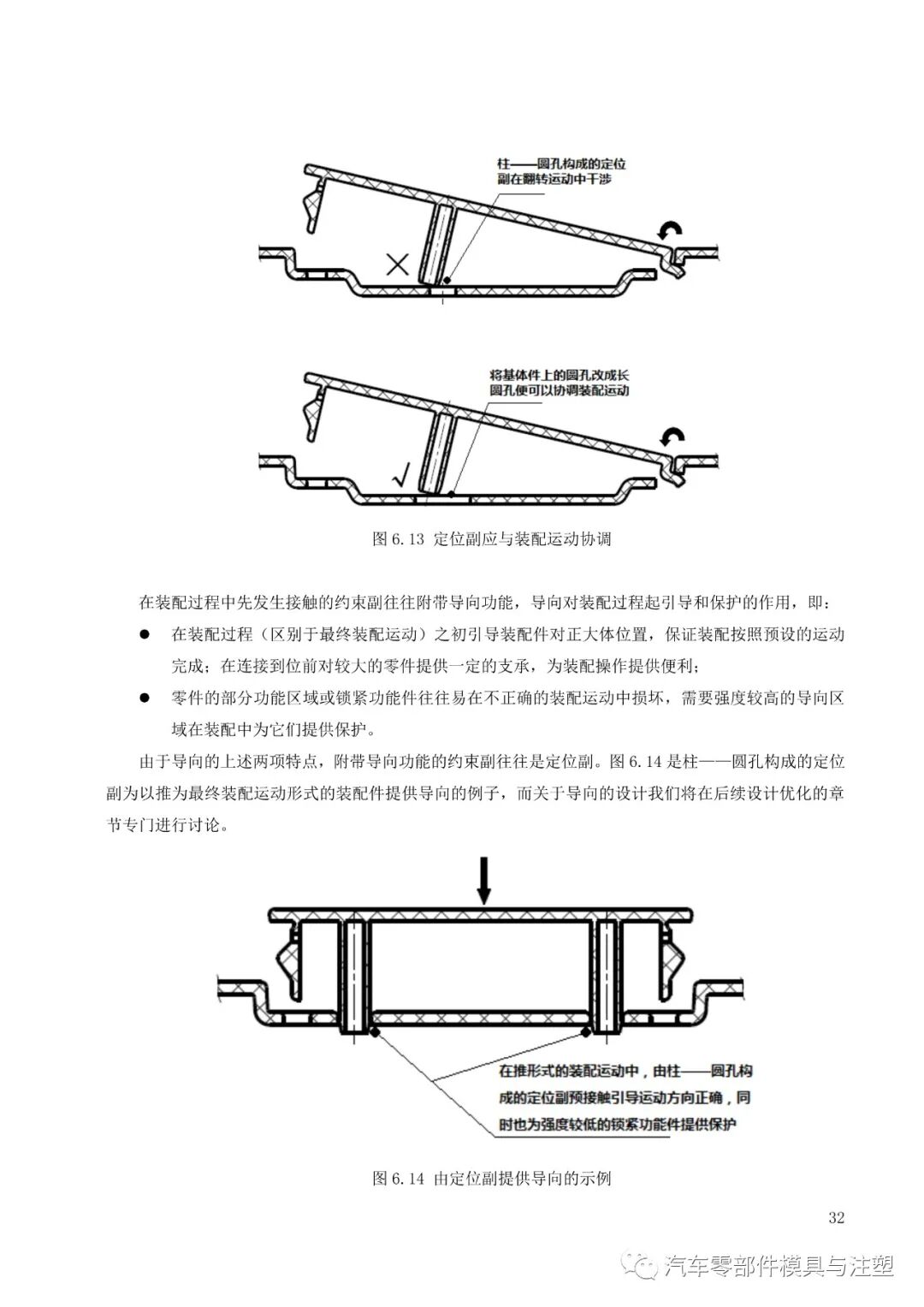 柱——圆孔构成的定位副在翻转运动中干涉

×

将基体件上的圆孔改成长圆孔便可以协调装配运动

√

图 6.13 定位副应与装配运动协调

在装配过程中先发生接触的约束副往往附带导向功能，导向对装配过程起引导和保护的作用，即：

● 在装配过程（区别于最终装配运动）之初引导装配件对正大体位置，保证装配按照预设的运动完成；在连接到位前对较大的零件提供一定的支承，为装配操作提供便利；

● 零件的部分功能区域或锁紧功能件往往易在不正确的装配运动中损坏，需要强度较高的导向区域在装配中为它们提供保护。

由于导向的上述两项特点，附带导向功能的约束副往往是定位副。图 6.14 是柱——圆孔构成的定位副为以推为最终装配运动形式的装配件提供导向的例子，而关于导向的设计我们将在后续设计优化的章节专门进行讨论。

在推形式的装配运动中，由柱——圆孔构成的定位副预接触引导运动方向正确，同时也为强度较低的锁紧功能件提供保护

图 6.14 由定位副提供导向的示例

32

汽车零部件模具与注塑