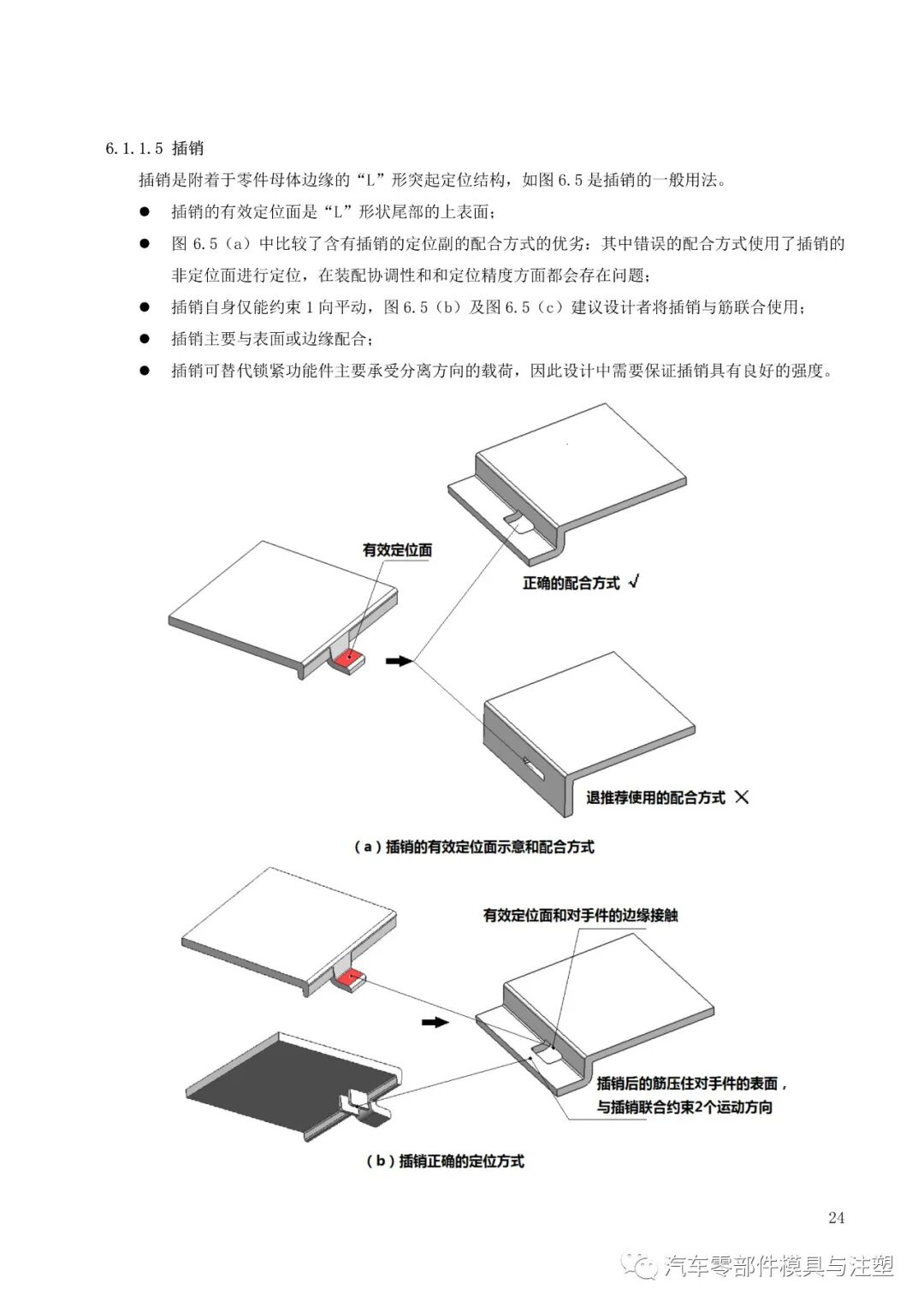 6.1.1.5 插销

插销是附着于零件母体边缘的“L”形突起定位结构，如图 6.5 是插销的一般用法。

● 插销的有效定位面是“L”形状尾部的上表面；

● 图 6.5（a）中比较了含有插销的定位副的配合方式的优劣：其中错误的配合方式使用了插销的非定位面进行定位，在装配协调性和和定位精度方面都会存在问题；

● 插销自身仅能约束 1 向平动，图 6.5（b）及图 6.5（c）建议设计者将插销与筋联合使用；

● 插销主要与表面或边缘配合；

● 插销可替代锁紧功能件主要承受分离方向的载荷，因此设计中需要保证插销具有良好的强度。

有效定位面

正确的配合方式 √

退推荐使用的配合方式 ×

（a）插销的有效定位面示意和配合方式

有效定位面和对手件的边缘接触

插销后的筋压住对手件的表面，与插销联合约束2个运动方向

（b）插销正确的定位方式

24

汽车零部件模具与注塑