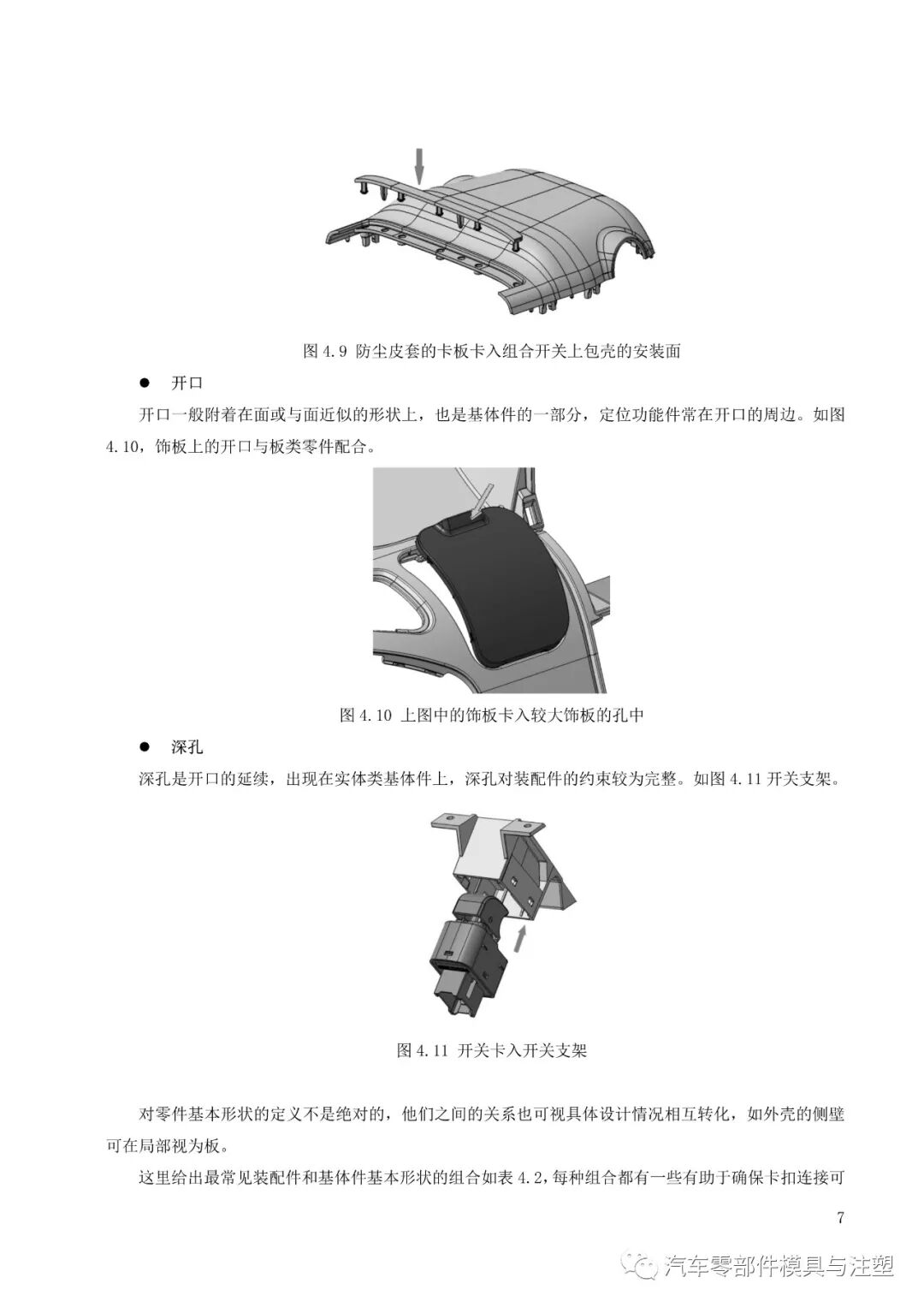 图 4.9 防尘皮套的卡板卡入组合开关上包壳的安装面

● 开口

开口一般附着在面或与面近似的形状上，也是基体件的一部分，定位功能件常在开口的周边。如图 4.10，饰板上的开口与板类零件配合。

图 4.10 上图中的饰板卡入较大饰板的孔中

● 深孔

深孔是开口的延续，出现在实体类基体件上，深孔对装配件的约束较为完整。如图 4.11 开关支架。

图 4.11 开关卡入开关支架

对零件基本形状的定义不是绝对的，他们之间的关系也可视具体设计情况相互转化，如外壳的侧壁可在局部视为板。

这里给出最常见装配件和基体件基本形状的组合如表 4.2，每种组合都有一些有助于确保卡扣连接可

7

汽车零部件模具与注塑