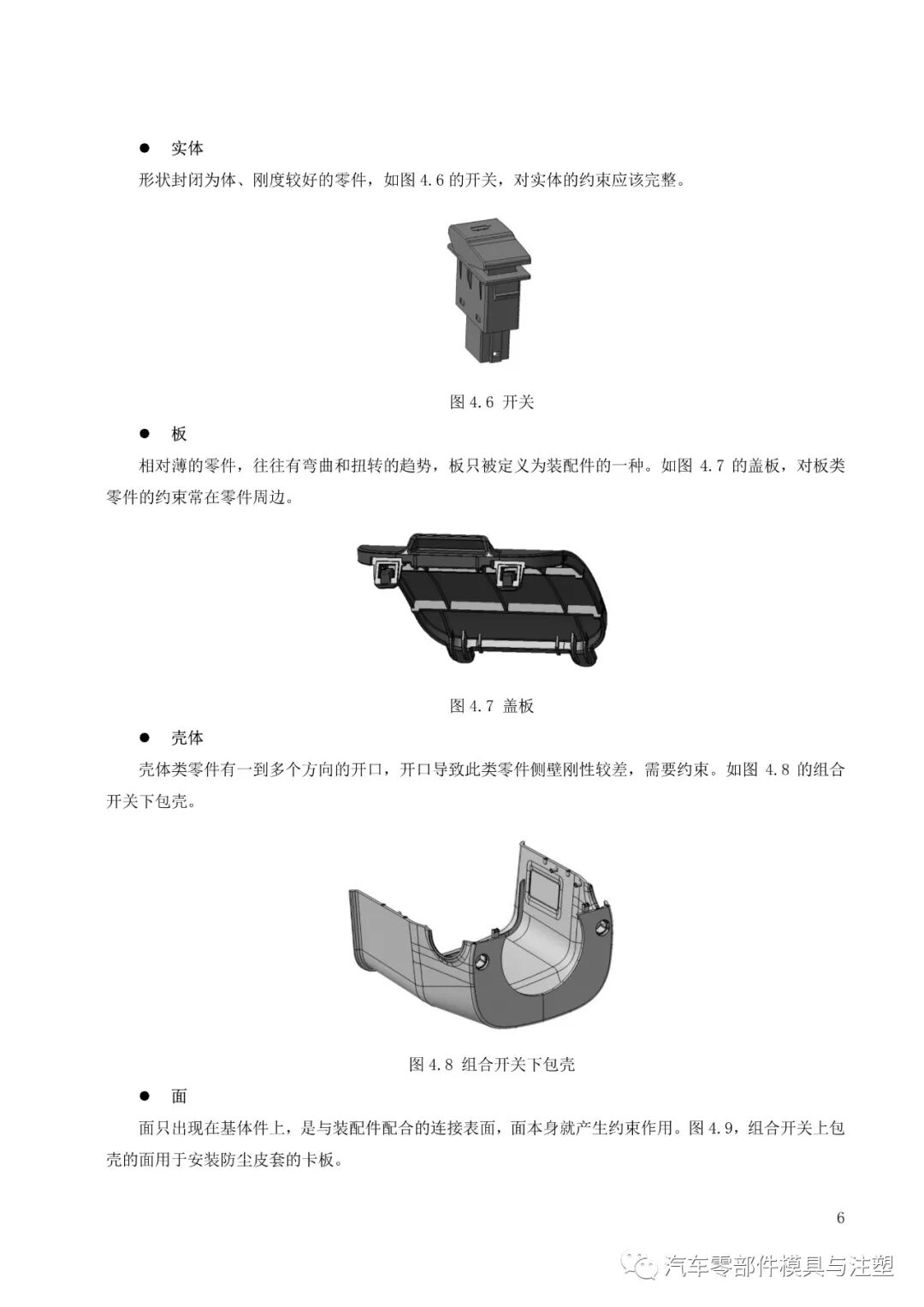 ● 实体

形状封闭为体、刚度较好的零件，如图 4.6 的开关，对实体的约束应该完整。

图 4.6 开关

● 板

相对薄的零件，往往有弯曲和扭转的趋势，板只被定义为装配件的一种。如图 4.7 的盖板，对板类零件的约束常在零件周边。

图 4.7 盖板

● 壳体

壳体类零件有一到多个方向的开口，开口导致此类零件侧壁刚性较差，需要约束。如图 4.8 的组合开关下包壳。

图 4.8 组合开关下包壳

● 面

面只出现在基体件上，是与装配件配合的连接表面，面本身就产生约束作用。图 4.9，组合开关上包壳的面用于安装防尘皮套的卡板。

6

汽车零部件模具与注塑