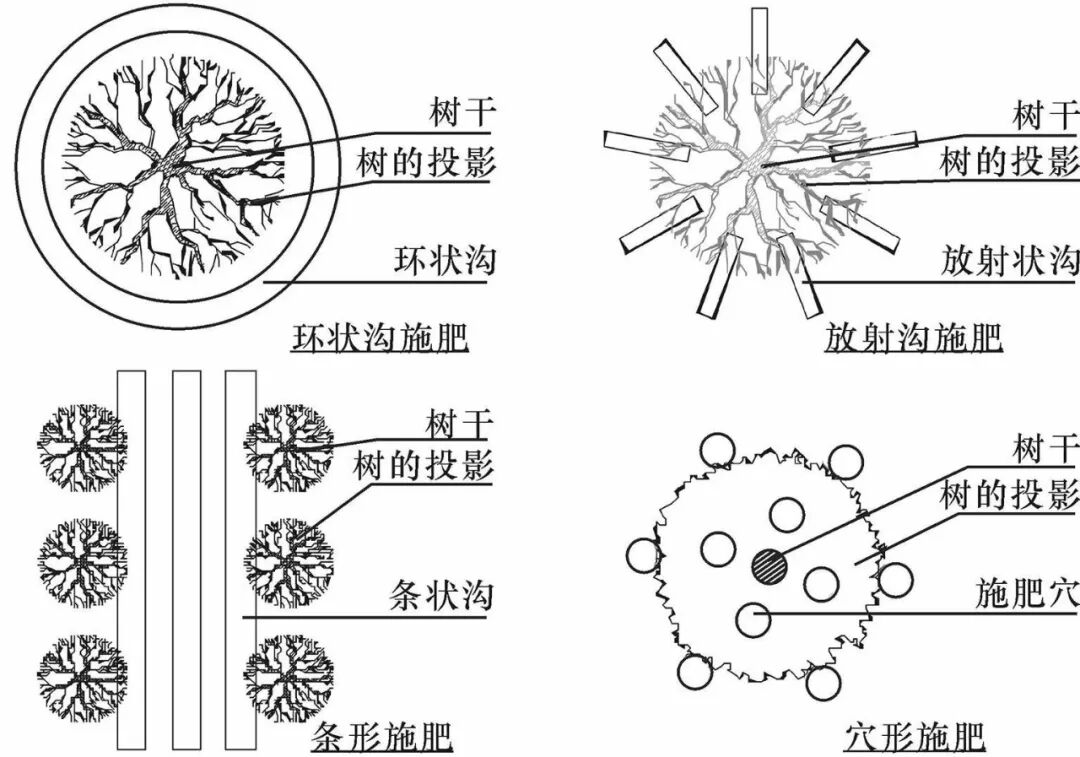 树干
树的投影
环状沟
环状沟施肥

树干
树的投影
放射状沟
放射沟施肥

树干
树的投影
条状沟
条形施肥

树干
树的投影
施肥穴
穴形施肥