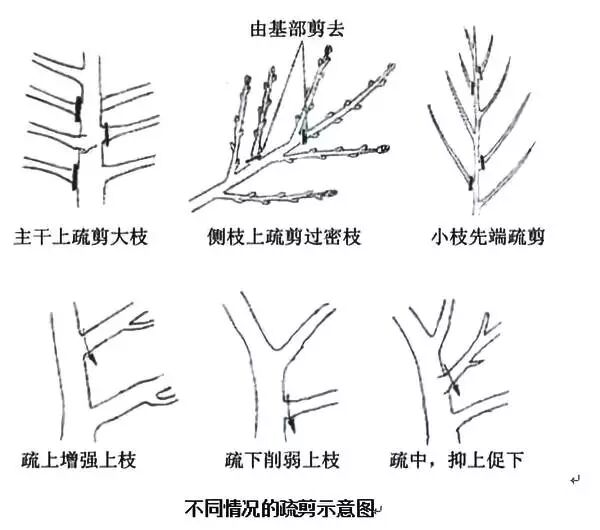 由基部剪去

主干上疏剪大枝

侧枝上疏剪过密枝

小枝先端疏剪

疏上增强上枝

疏下削弱上枝

疏中，抑上促下

不同情况的疏剪示意图