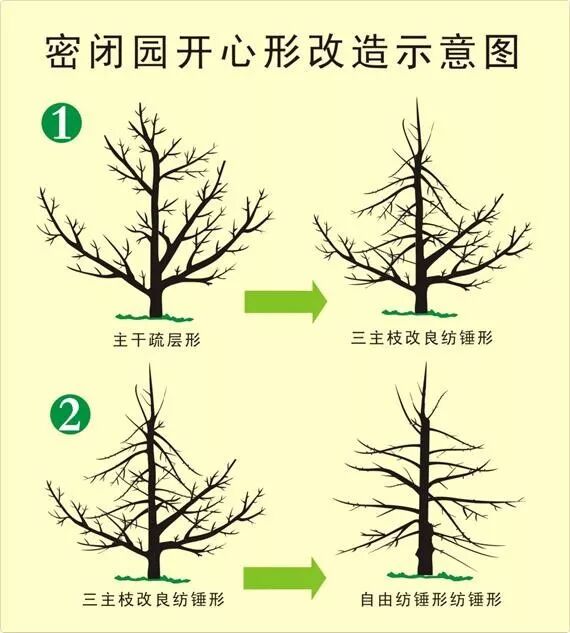 密闭园开心形改造示意图

1

主干疏层形

三主枝改良纺锤形

2

三主枝改良纺锤形

自由纺锤形纺锤形