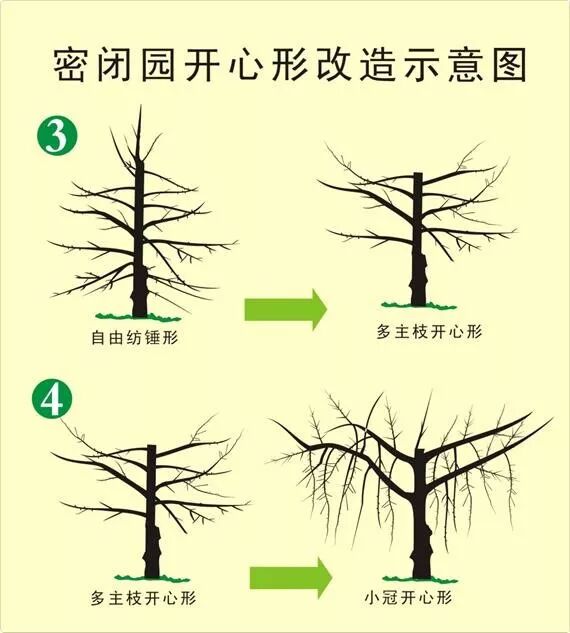 密闭园开心形改造示意图

3

自由纺锤形

多主枝开心形

4

多主枝开心形

小冠开心形