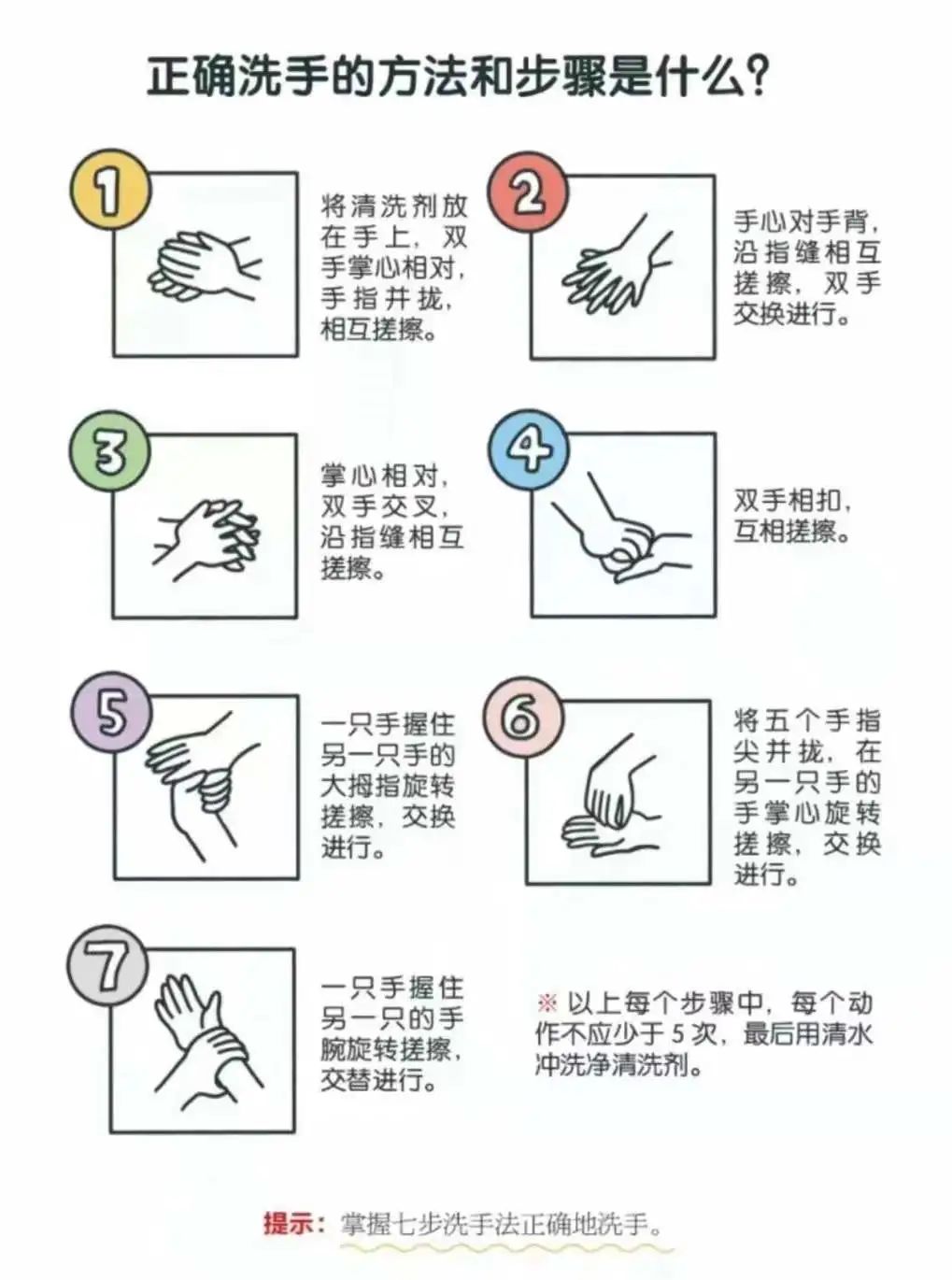 正确洗手的方法和步骤是什么?

1

将清洗剂放在手上，双手掌心相对，手指并拢，相互搓擦。

2

手心对手背，沿指缝相互搓擦，双手交换进行。

3

掌心相对，双手交叉，沿指缝相互搓擦。

4

双手相扣，互相搓擦。

5

一只手握住另一只手的大拇指旋转搓擦，交换进行。

6

将五个手指尖并拢，在另一只手的手掌心旋转搓擦，交换进行。

7

一只手握住另一只的手腕旋转搓擦，交替进行。

※ 以上每个步骤中，每个动作不应少于 5 次，最后用清水冲洗净清洗剂。

提示：掌握七步洗手法正确地洗手。