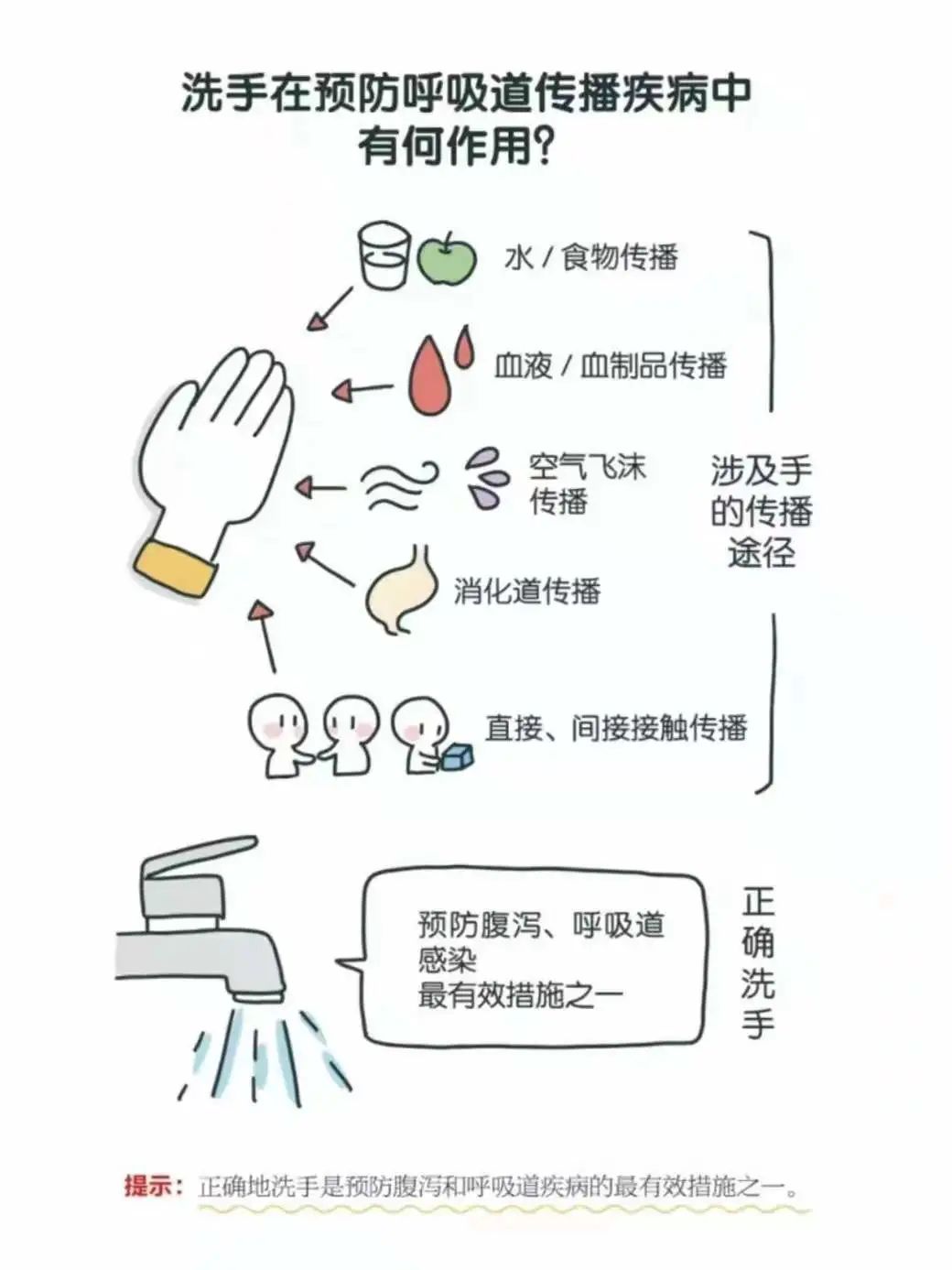 洗手在预防呼吸道传播疾病中有何作用?

水 / 食物传播

血液 / 血制品传播

空气飞沫传播

消化道传播

直接、间接接触传播

涉及手的传播途径

预防腹泻、呼吸道感染
最有效措施之一

正确洗手

提示：正确地洗手是预防腹泻和呼吸道疾病的最有效措施之一。