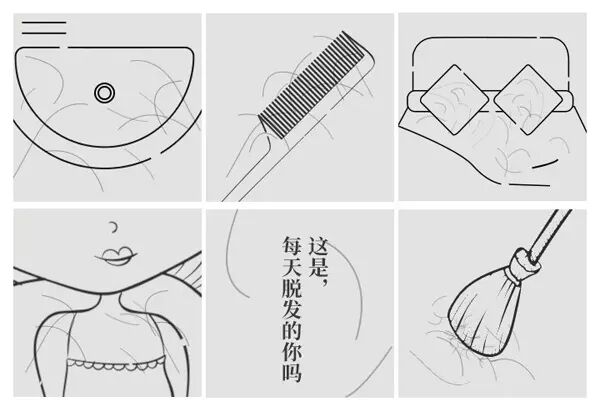 这是，
每天脱发的你吗