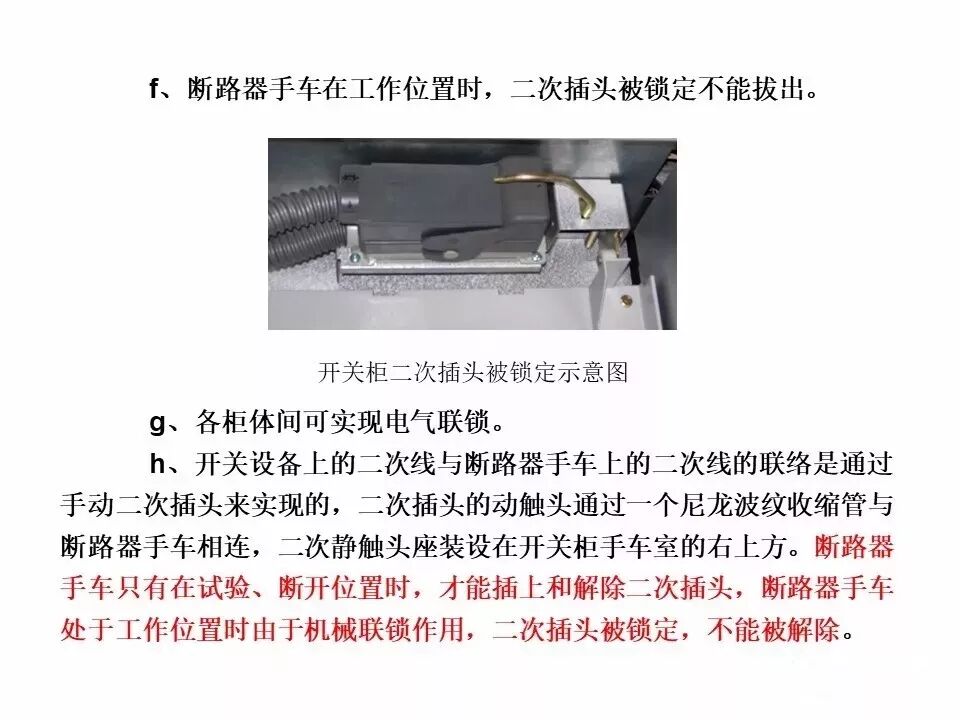 f、断路器手车在工作位置时，二次插头被锁定不能拔出。

开关柜二次插头被锁定示意图

g、各柜体间可实现电气联锁。

h、开关设备上的二次线与断路器手车上的二次线的联络是通过手动二次插头来实现的，二次插头的动触头通过一个尼龙波纹收缩管与断路器手车相连，二次静触头座装设在开关柜手车室的右上方。断路器手车只有在试验、断开位置时，才能插上和解除二次插头，断路器手车处于工作位置时由于机械联锁作用，二次插头被锁定，不能被解除。