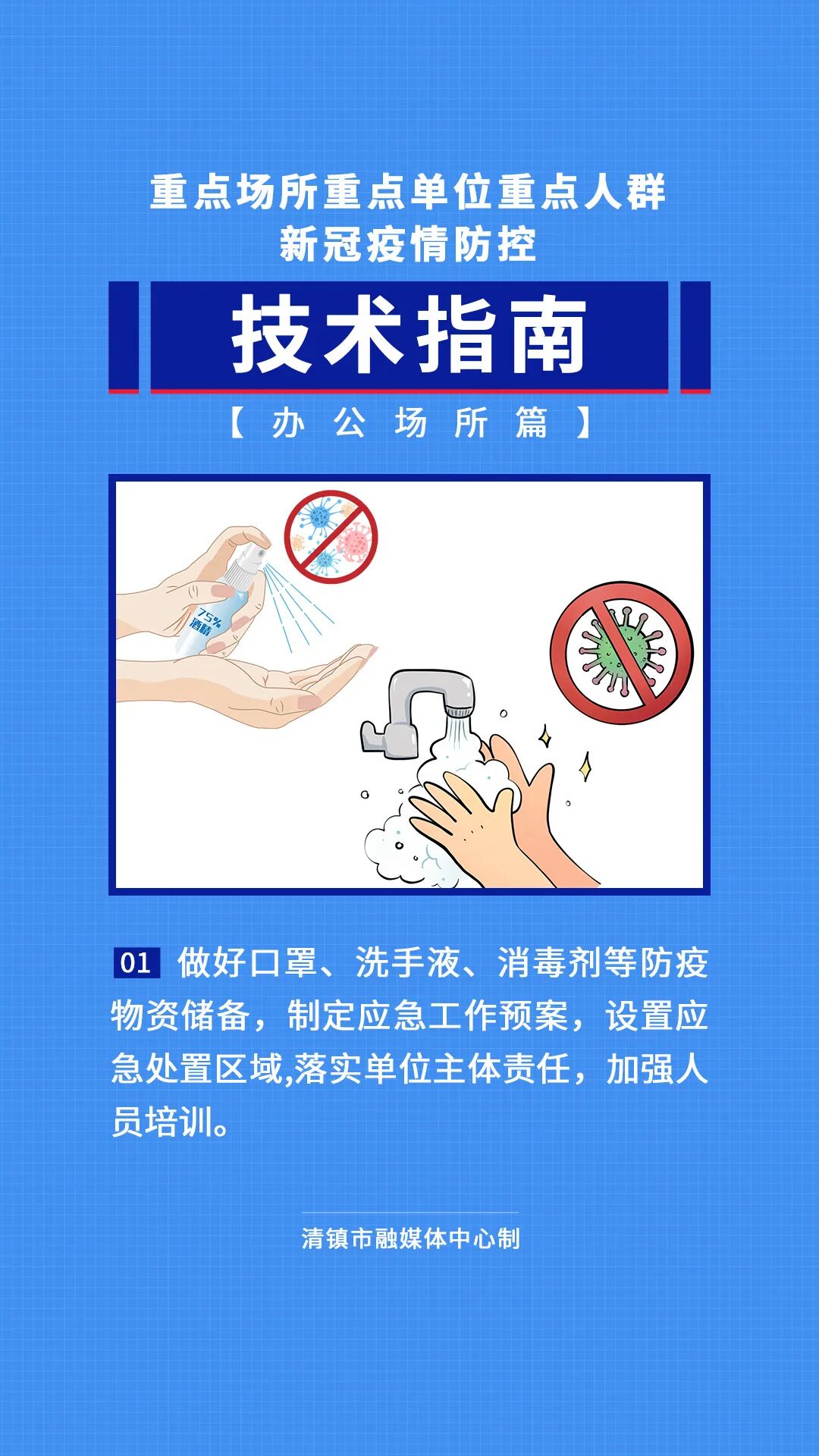 重点场所重点单位重点人群
新冠疫情防控

技术指南

【办公场所篇】

75%
酒精

01 做好口罩、洗手液、消毒剂等防疫物资储备，制定应急工作预案，设置应急处置区域,落实单位主体责任，加强人员培训。

清镇市融媒体中心制