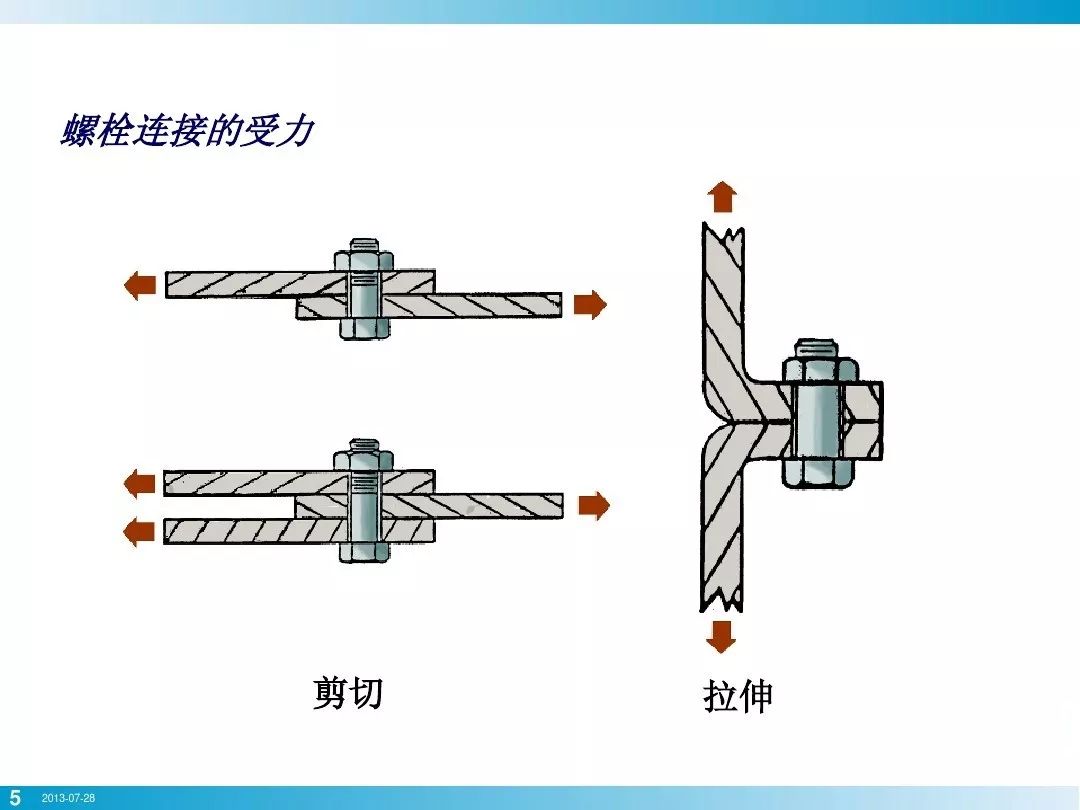 螺栓连接的受力

剪切

拉伸

5 2013-07-28