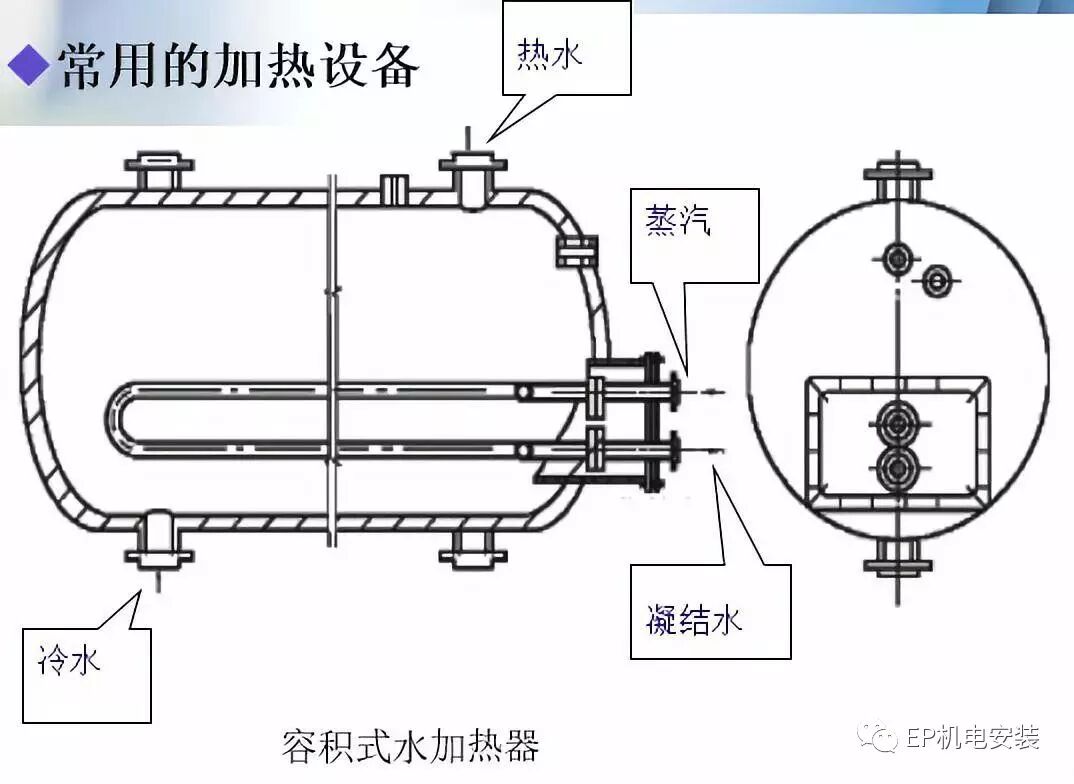 ◆常用的加热设备

热水

蒸汽

凝结水

冷水

容积式水加热器

EP机电安装