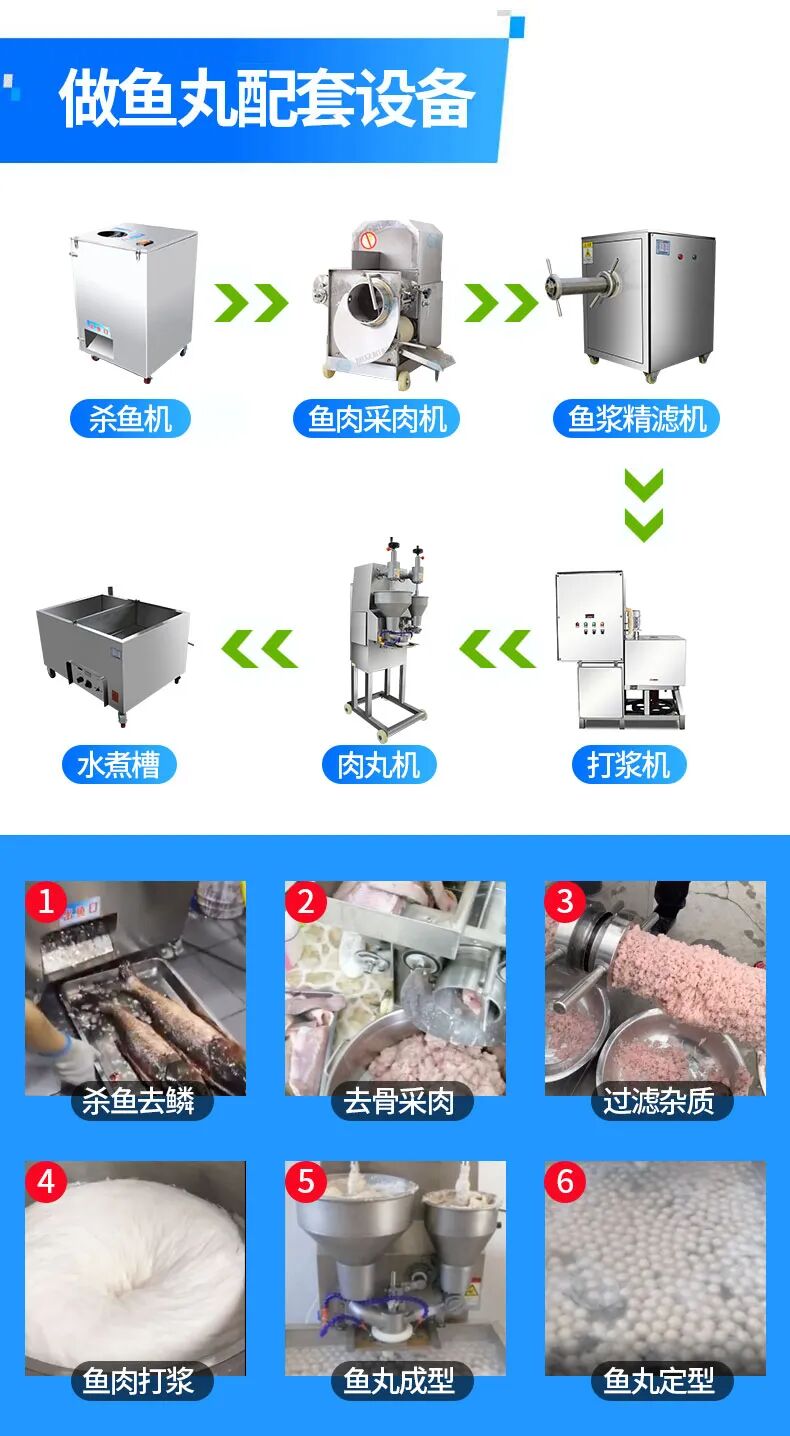 做鱼丸配套设备

杀鱼机

鱼肉采肉机

鱼浆精滤机

打浆机

肉丸机

水煮槽

1
杀鱼去鳞

2
去骨采肉

3
过滤杂质

4
鱼肉打浆

5
鱼丸成型

6
鱼丸定型