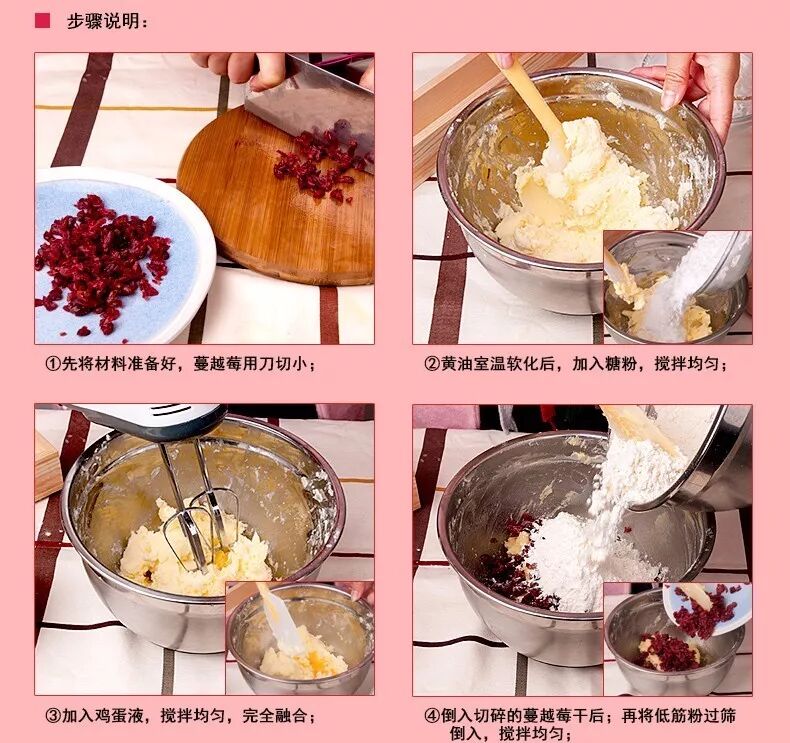 步骤说明：

①先将材料准备好，蔓越莓用刀切小；

②黄油室温软化后，加入糖粉，搅拌均匀；

③加入鸡蛋液，搅拌均匀，完全融合；

④倒入切碎的蔓越莓干后；再将低筋粉过筛倒入，搅拌均匀；