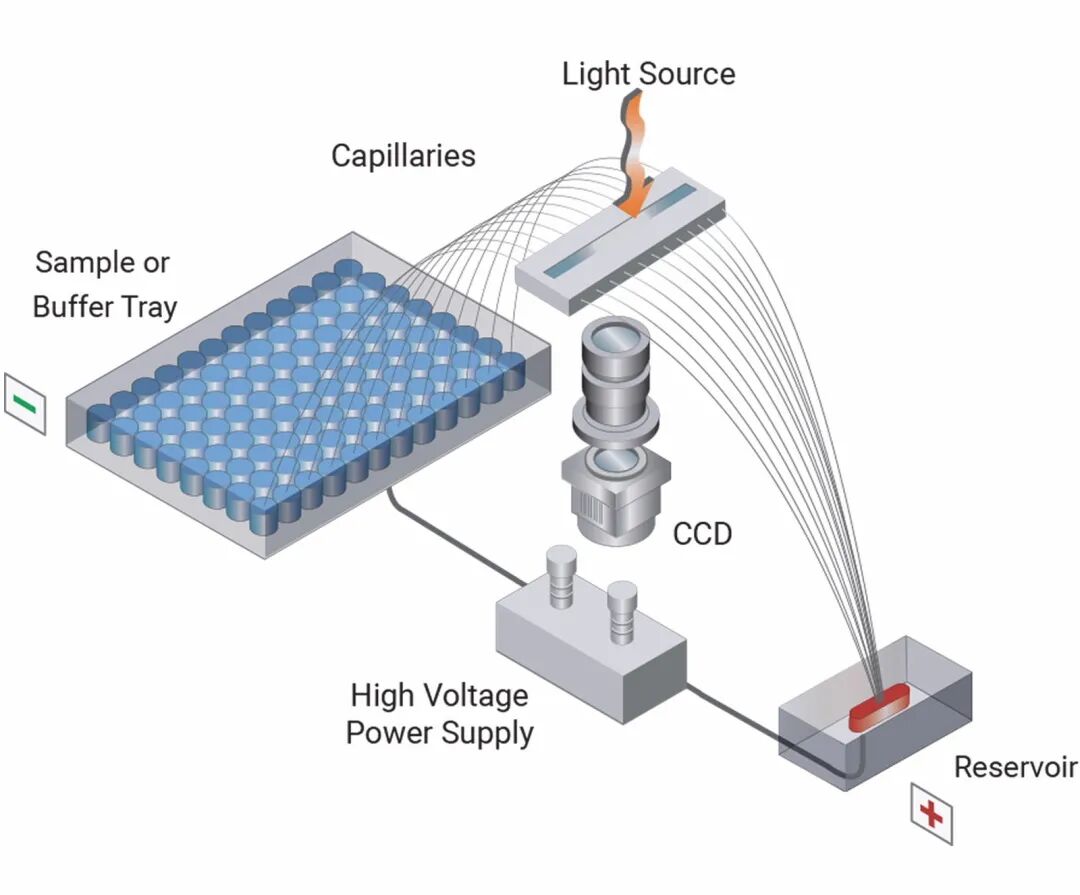 Light Source

Capillaries

Sample or Buffer Tray

−

CCD

High Voltage Power Supply

Reservoir

+