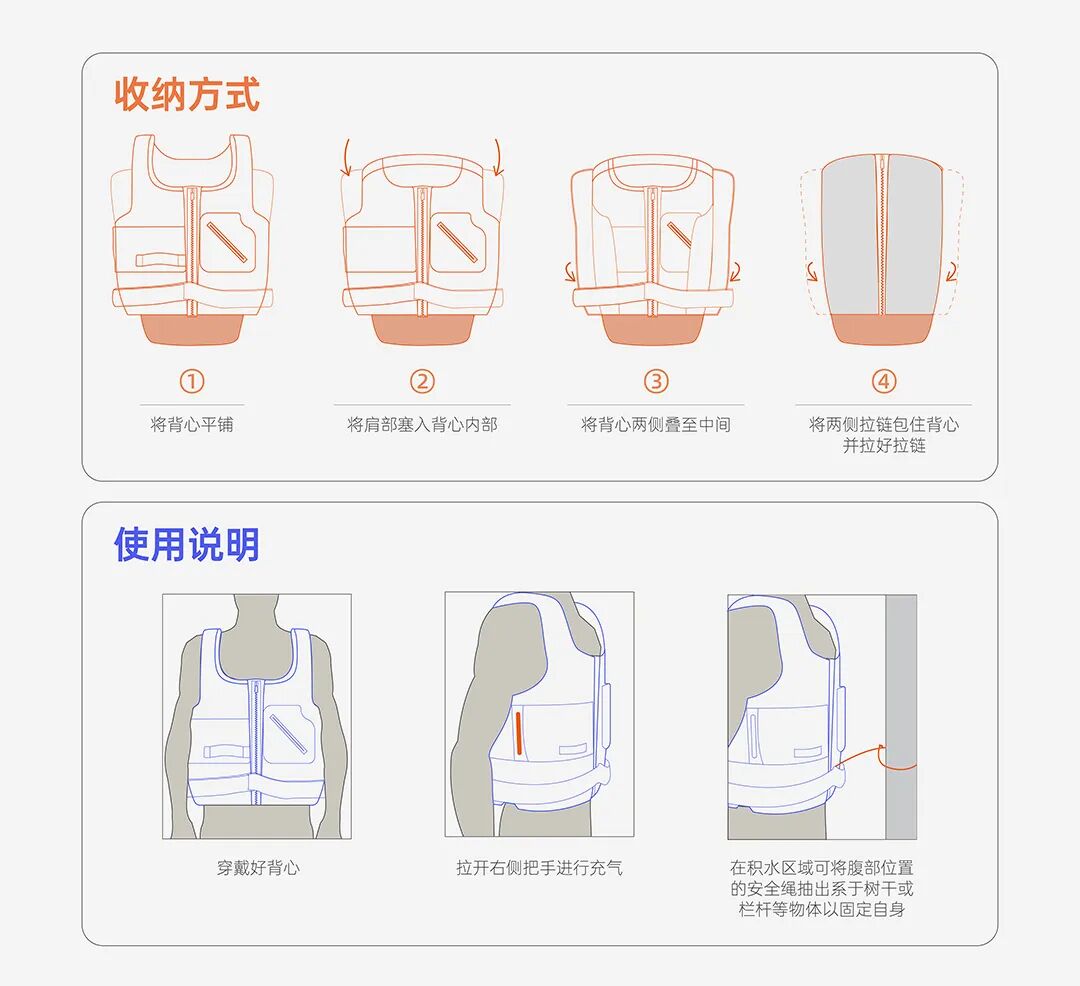 收纳方式

①
将背心平铺

②
将肩部塞入背心内部

③
将背心两侧叠至中间

④
将两侧拉链包住背心并拉好拉链

使用说明

穿戴好背心

拉开右侧把手进行充气

在积水区域可将腹部位置的安全绳抽出系于树干或栏杆等物体以固定自身