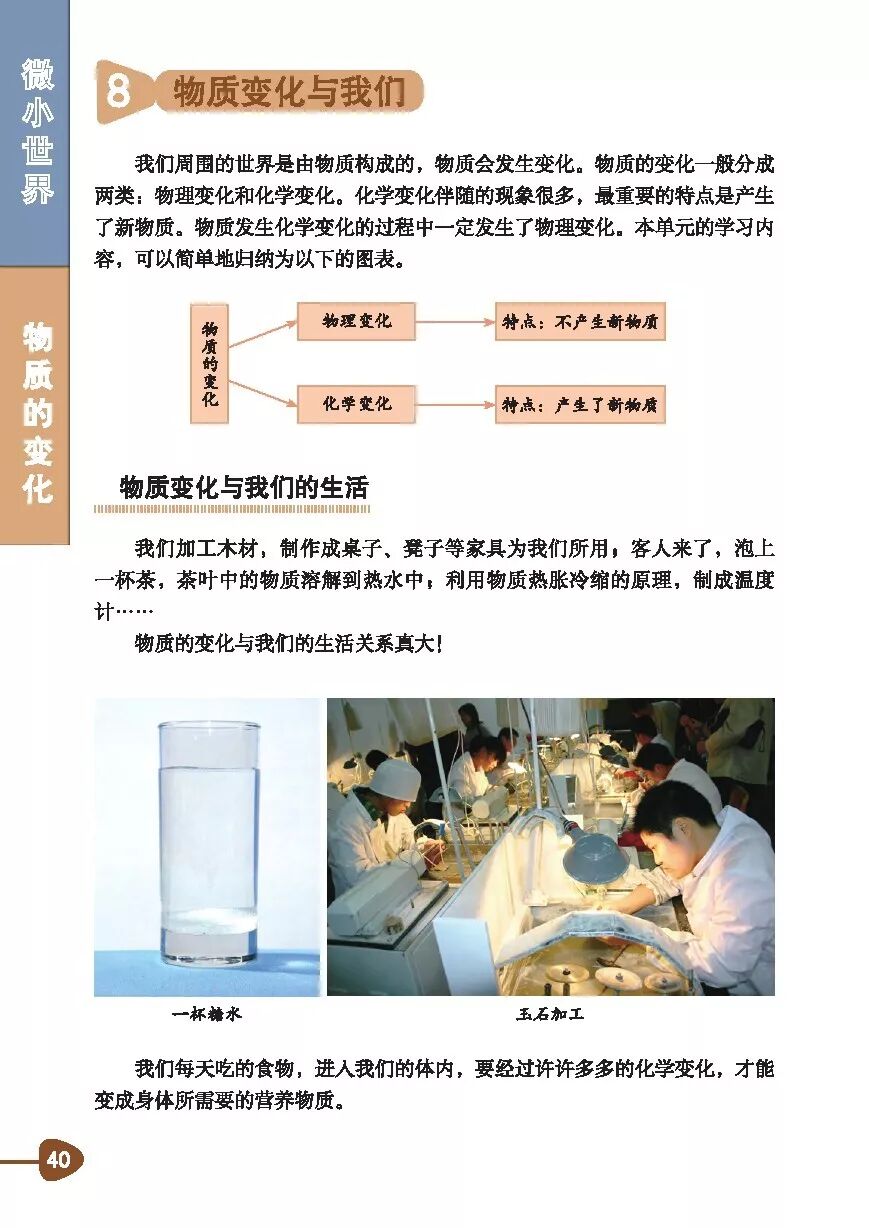 微小世界

物质的变化

8 物质变化与我们

我们周围的世界是由物质构成的，物质会发生变化。物质的变化一般分成两类：物理变化和化学变化。化学变化伴随的现象很多，最重要的特点是产生了新物质。物质发生化学变化的过程中一定发生了物理变化。本单元的学习内容，可以简单地归纳为以下的图表。

物质的变化

物理变化

特点：不产生新物质

化学变化

特点：产生了新物质

物质变化与我们的生活

我们加工木材，制作成桌子、凳子等家具为我们所用；客人来了，泡上一杯茶，茶叶中的物质溶解到热水中；利用物质热胀冷缩的原理，制成温度计……

物质的变化与我们的生活关系真大！

一杯糖水

玉石加工

我们每天吃的食物，进入我们的体内，要经过许许多多的化学变化，才能变成身体所需要的营养物质。

40