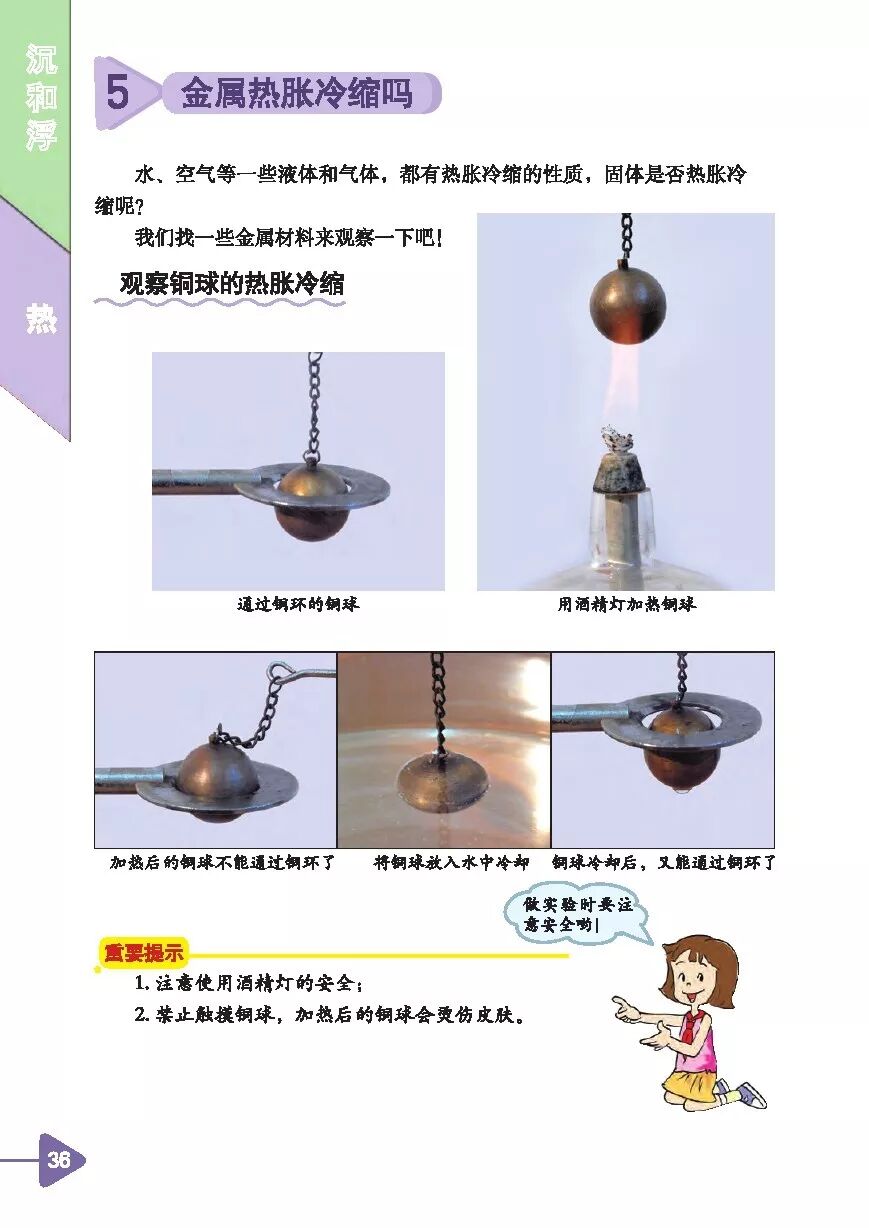 沉和浮

热

5 金属热胀冷缩吗

水、空气等一些液体和气体，都有热胀冷缩的性质，固体是否热胀冷缩呢？

我们找一些金属材料来观察一下吧！

观察铜球的热胀冷缩

通过铜环的铜球

用酒精灯加热铜球

加热后的铜球不能通过铜环了

将铜球放入水中冷却

铜球冷却后，又能通过铜环了

做实验时要注意安全哟！

重要提示

1. 注意使用酒精灯的安全；

2. 禁止触摸铜球，加热后的铜球会烫伤皮肤。

36