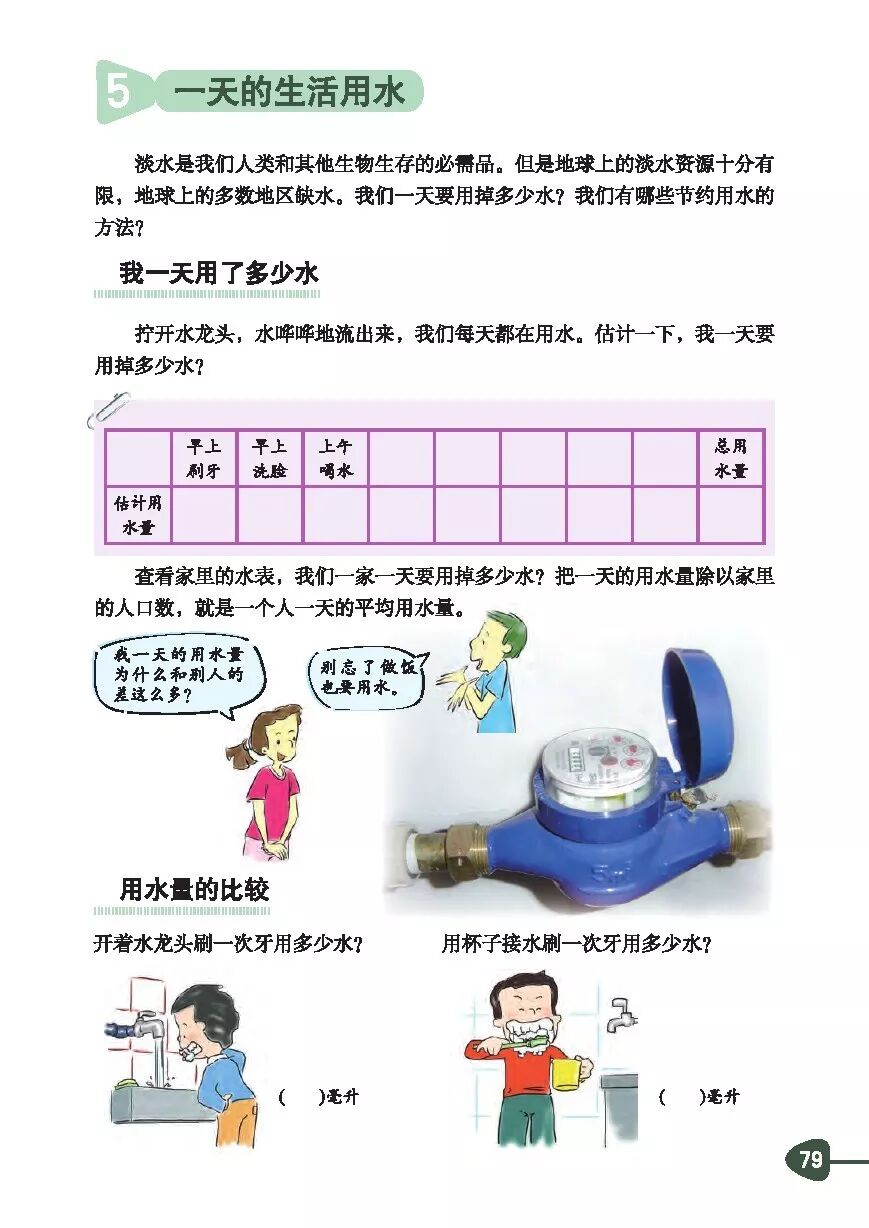 5 一天的生活用水

淡水是我们人类和其他生物生存的必需品。但是地球上的淡水资源十分有限，地球上的多数地区缺水。我们一天要用掉多少水？我们有哪些节约用水的方法？

我一天用了多少水

拧开水龙头，水哗哗地流出来，我们每天都在用水。估计一下，我一天要用掉多少水？

|  | 早上刷牙 | 早上洗脸 | 上午喝水 |  |  |  |  |  | 总用水量 |
|---|---|---|---|---|---|---|---|---|---|
| 估计用水量 |  |  |  |  |  |  |  |  |  |

查看家里的水表，我们一家一天要用掉多少水？把一天的用水量除以家里的人口数，就是一个人一天的平均用水量。

我一天的用水量为什么和别人的差这么多？

别忘了做饭也要用水。

用水量的比较

开着水龙头刷一次牙用多少水？

(　　)毫升

用杯子接水刷一次牙用多少水？

(　　)毫升

79