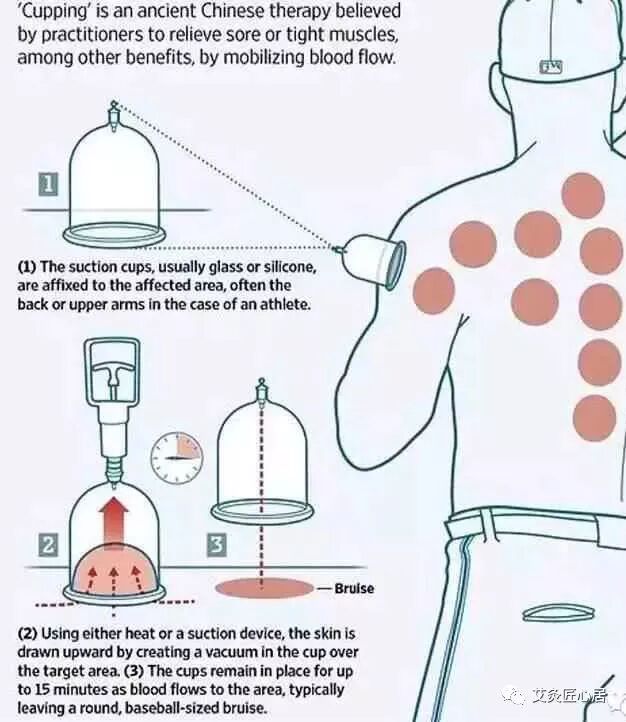 'Cupping' is an ancient Chinese therapy believed by practitioners to relieve sore or tight muscles, among other benefits, by mobilizing blood flow.

1

(1) The suction cups, usually glass or silicone, are affixed to the affected area, often the back or upper arms in the case of an athlete.

2

3

— Bruise

(2) Using either heat or a suction device, the skin is drawn upward by creating a vacuum in the cup over the target area. (3) The cups remain in place for up to 15 minutes as blood flows to the area, typically leaving a round, baseball-sized bruise.

艾灸匠心居