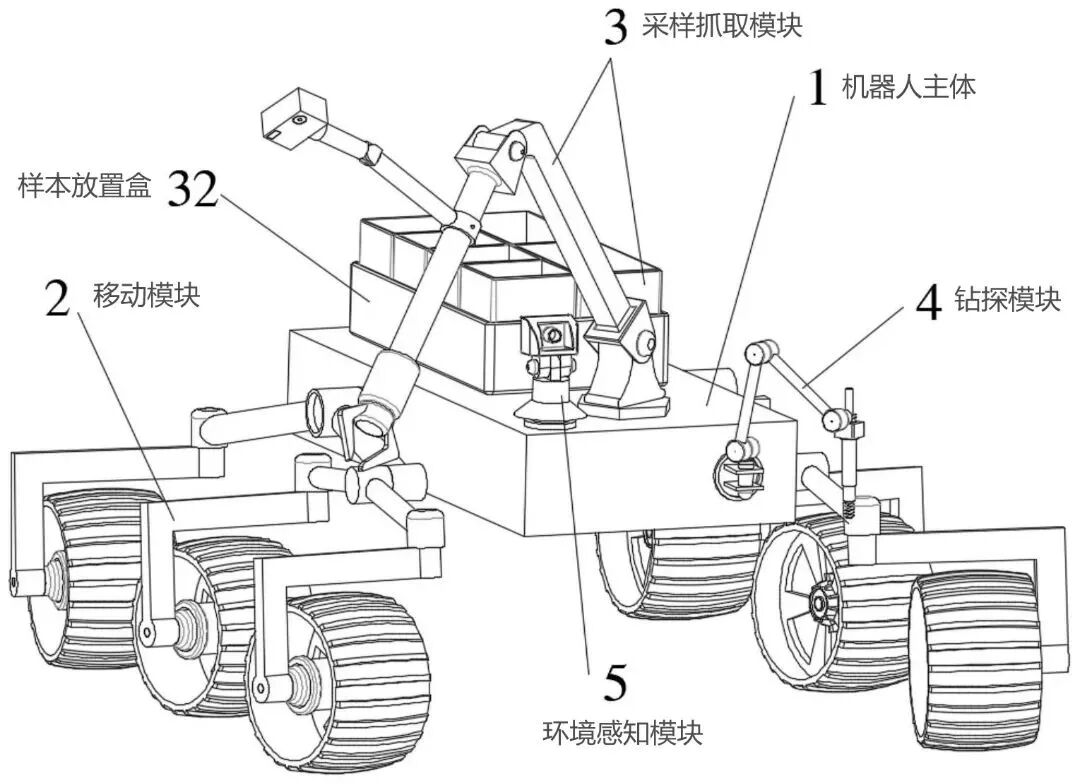 3 采样抓取模块

1 机器人主体

样本放置盒 32

2 移动模块

4 钻探模块

5

环境感知模块