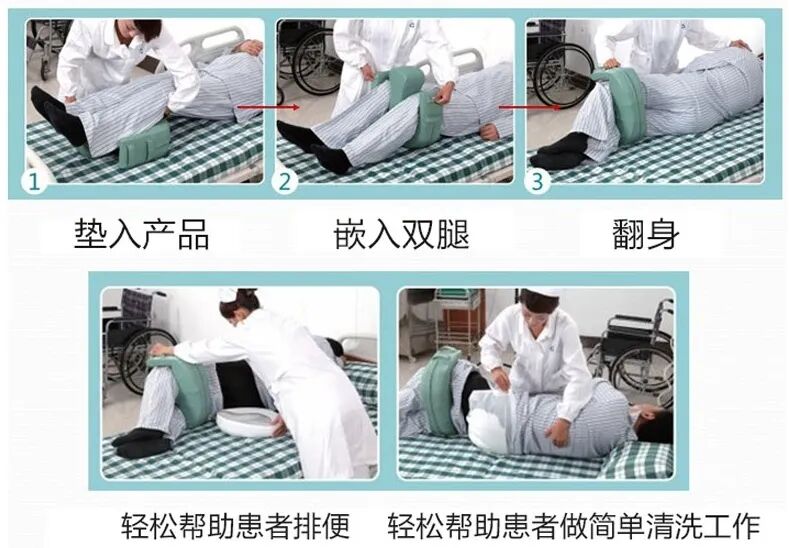 1

2

3

垫入产品

嵌入双腿

翻身

轻松帮助患者排便

轻松帮助患者做简单清洗工作