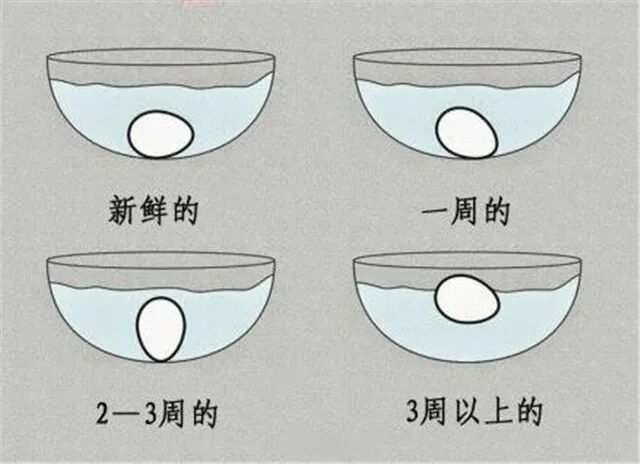 新鲜的

一周的

2—3周的

3周以上的