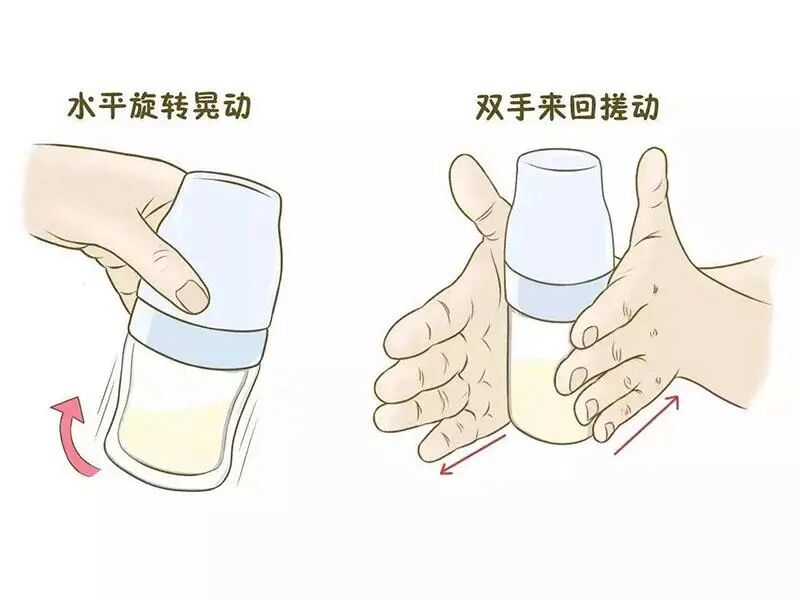 水平旋转晃动

双手来回搓动