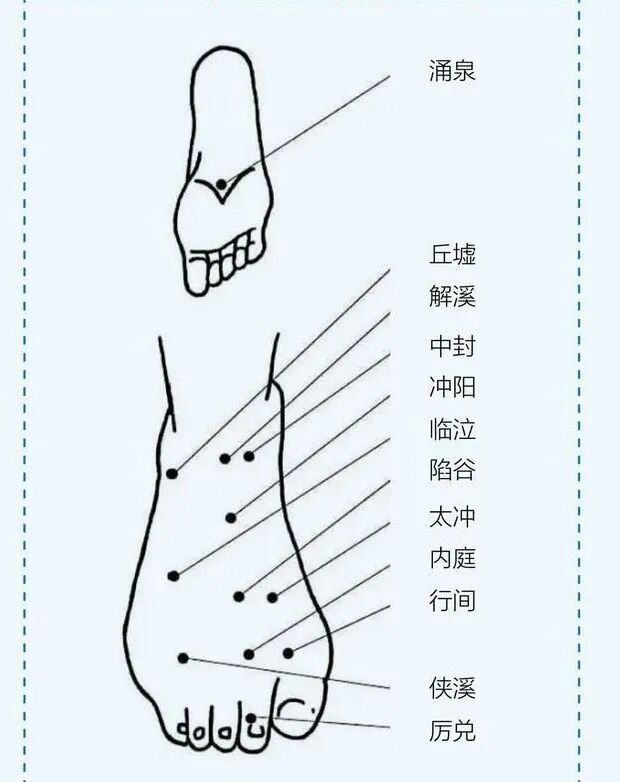 涌泉

丘墟
解溪
中封
冲阳
临泣
陷谷
太冲
内庭
行间
侠溪
厉兑