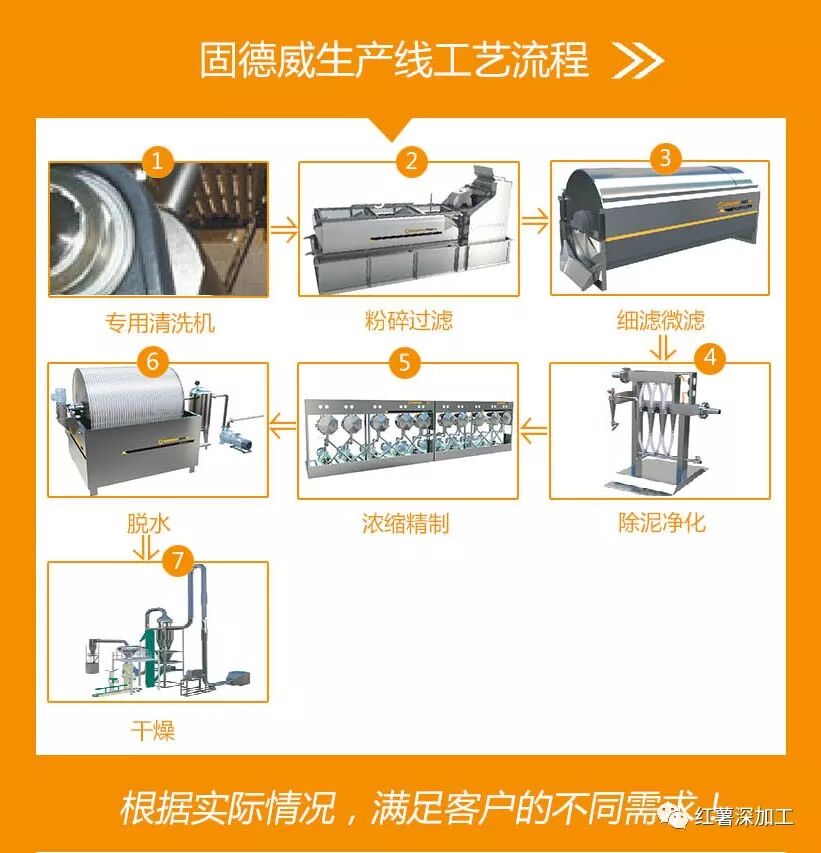 固德威生产线工艺流程

1
专用清洗机

2
粉碎过滤

3
细滤微滤

4
除泥净化

5
浓缩精制

6
脱水

7
干燥

根据实际情况，满足客户的不同需求！

红薯深加工