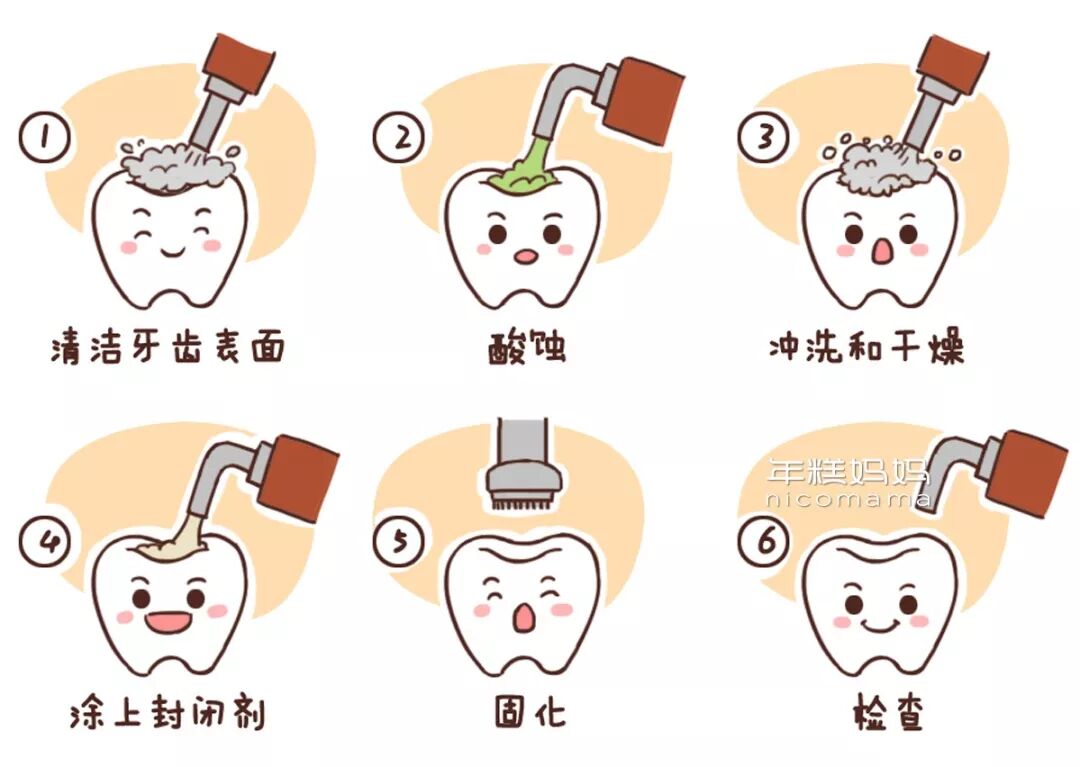 1
清洁牙齿表面

2
酸蚀

3
冲洗和干燥

4
涂上封闭剂

5
固化

年糕妈妈
nicomama
6
检查